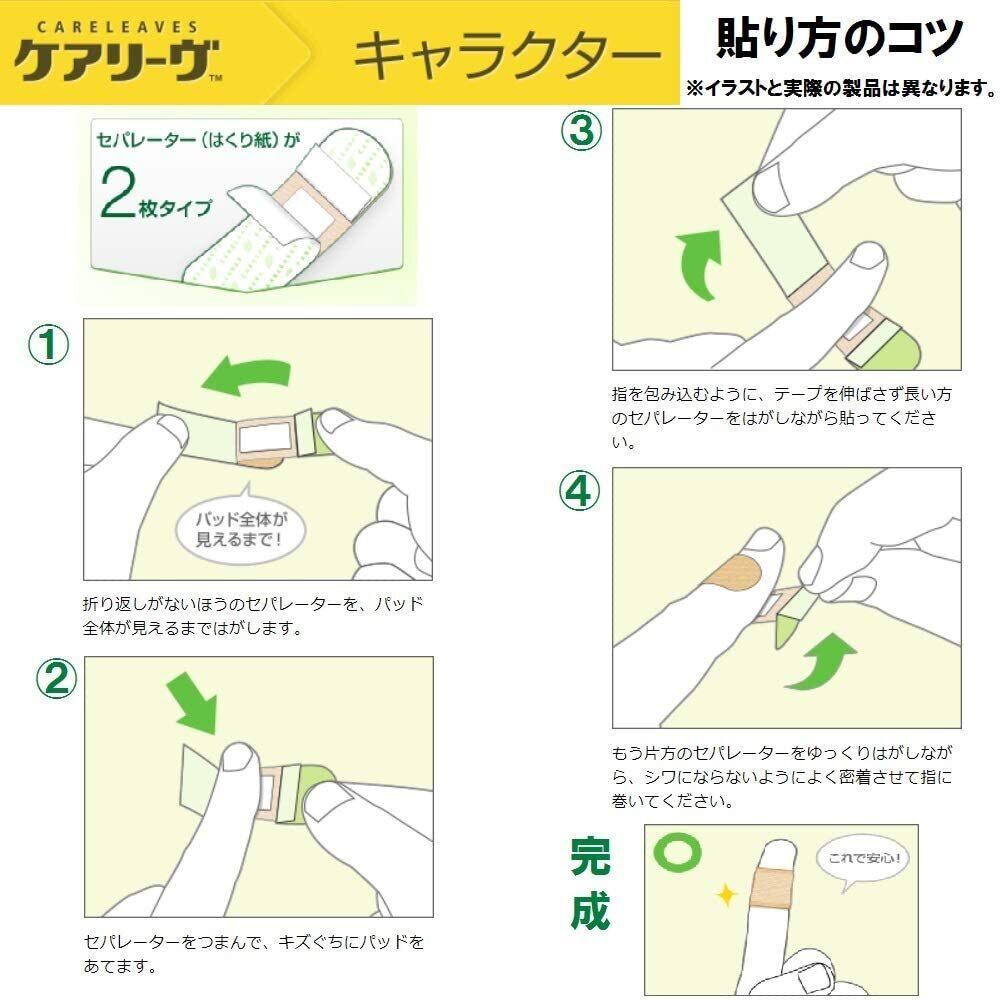 CARELEAVES
ケアリーヴ™

キャラクター

貼り方のコツ
※イラストと実際の製品は異なります。

セパレーター（はくり紙）が
2枚タイプ

①
パッド全体が見えるまで！

折り返しがないほうのセパレーターを、パッド全体が見えるまではがします。

②

セパレーターをつまんで、キズぐちにパッドをあてます。

③

指を包み込むように、テープを伸ばさず長い方のセパレーターをはがしながら貼ってください。

④

もう片方のセパレーターをゆっくりはがしながら、シワにならないようによく密着させて指に巻いてください。

完成
これで安心！