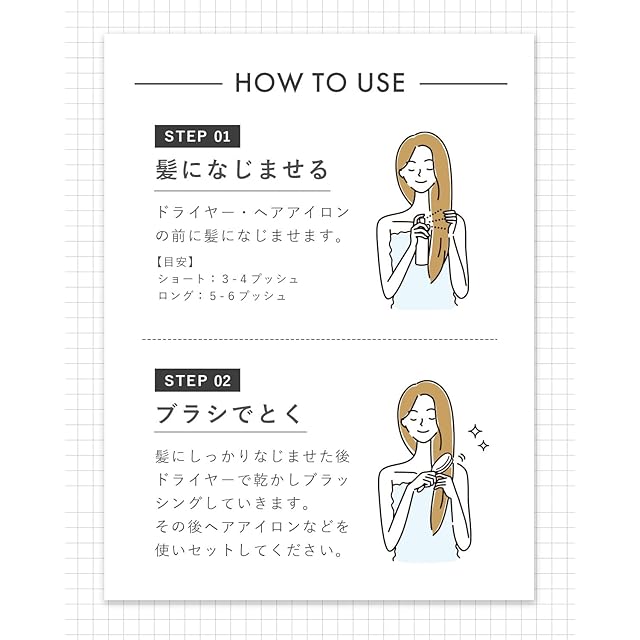 HOW TO USE

STEP 01

髪になじませる

ドライヤー・ヘアアイロンの前に髪になじませます。

【目安】
ショート：3-4プッシュ
ロング：5-6プッシュ

STEP 02

ブラシでとく

髪にしっかりなじませた後ドライヤーで乾かしブラッシングしていきます。
その後ヘアアイロンなどを使いセットしてください。