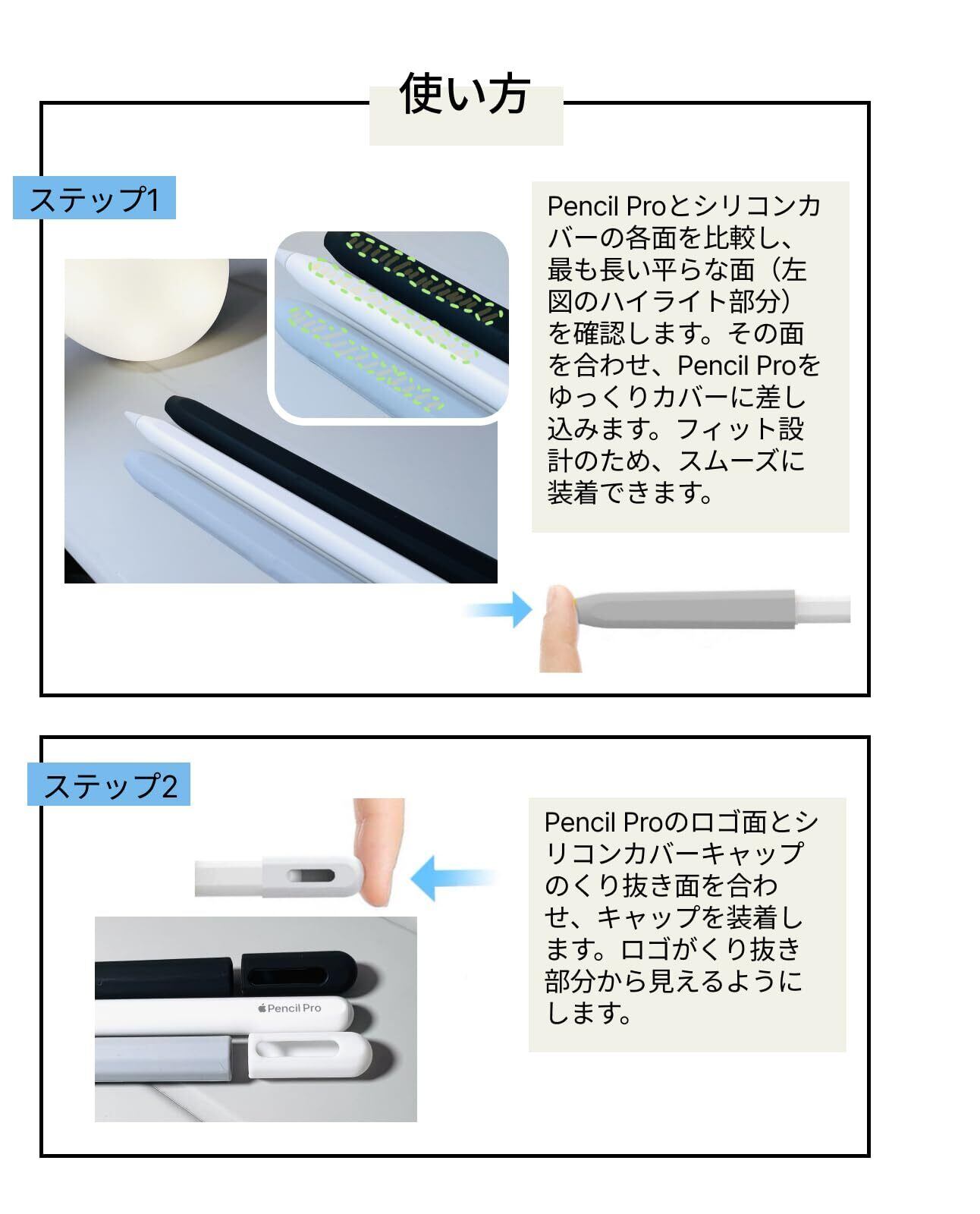 使い方

ステップ1

Pencil Proとシリコンカバーの各面を比較し、最も長い平らな面（左図のハイライト部分）を確認します。その面を合わせ、Pencil Proをゆっくりカバーに差し込みます。フィット設計のため、スムーズに装着できます。

ステップ2

Pencil Proのロゴ面とシリコンカバーキャップのくり抜き面を合わせ、キャップを装着します。ロゴがくり抜き部分から見えるようにします。

Pencil Pro