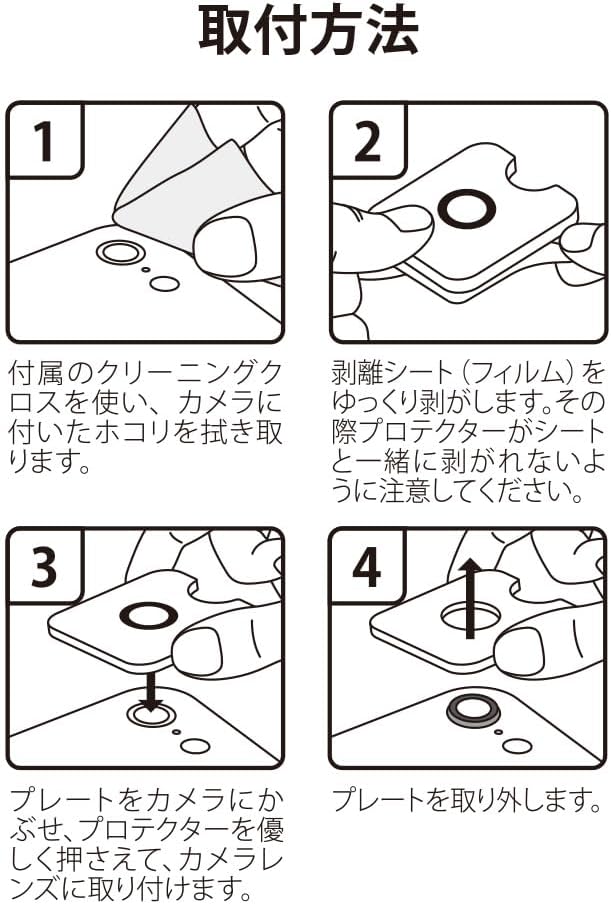 取付方法

1

付属のクリーニングクロスを使い、カメラに付いたホコリを拭き取ります。

2

剥離シート（フィルム）をゆっくり剥がします。その際プロテクターがシートと一緒に剥がれないように注意してください。

3

プレートをカメラにかぶせ、プロテクターを優しく押さえて、カメラレンズに取り付けます。

4

プレートを取り外します。