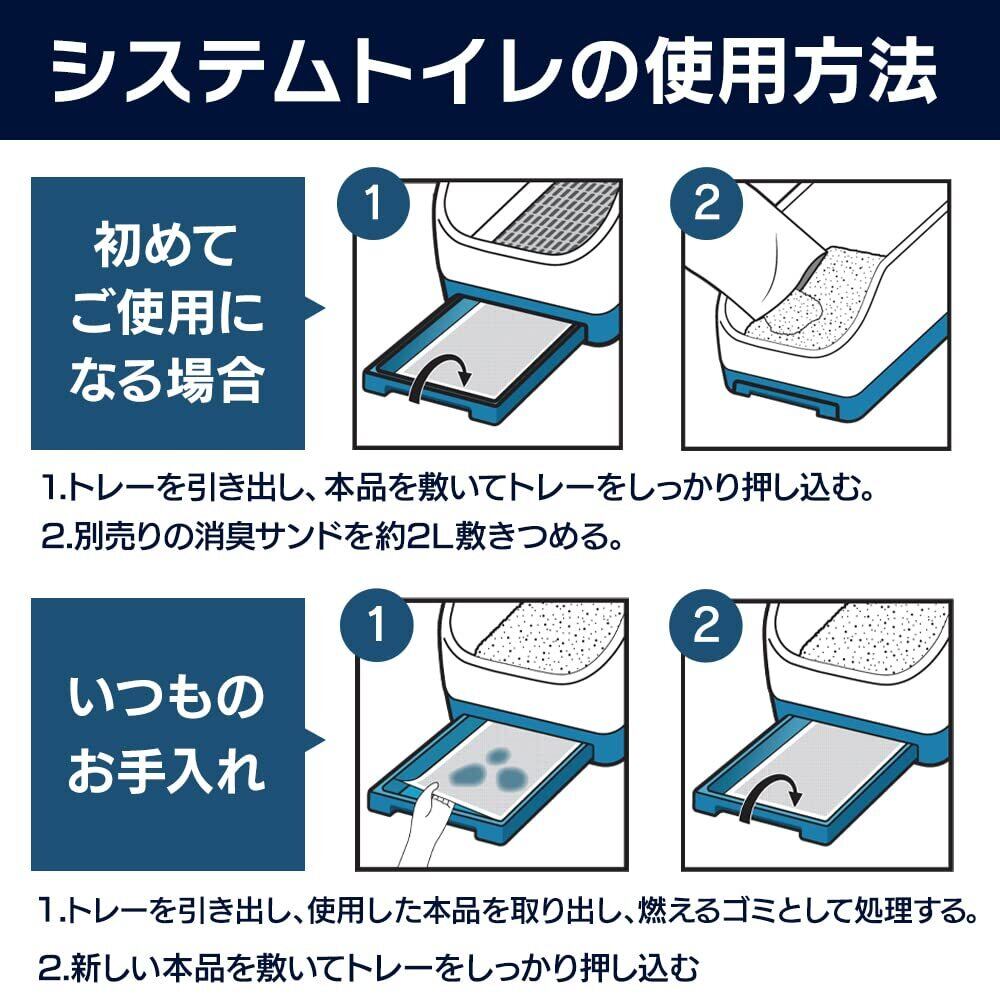 システムトイレの使用方法

初めてご使用になる場合

1

2

1.トレーを引き出し、本品を敷いてトレーをしっかり押し込む。
2.別売りの消臭サンドを約2L敷きつめる。

いつものお手入れ

1

2

1.トレーを引き出し、使用した本品を取り出し、燃えるゴミとして処理する。
2.新しい本品を敷いてトレーをしっかり押し込む