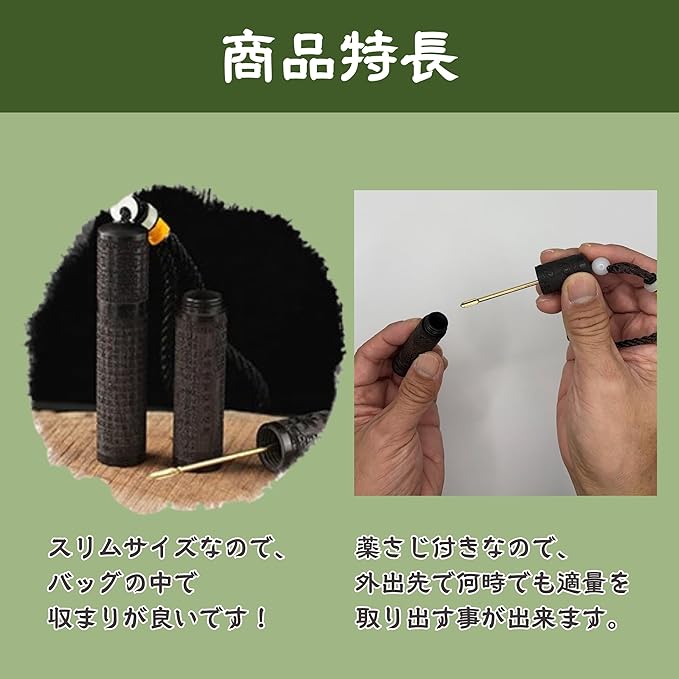 商品特長

スリムサイズなので、
バッグの中で
収まりが良いです！

薬さじ付きなので、
外出先で何時でも適量を
取り出す事が出来ます。