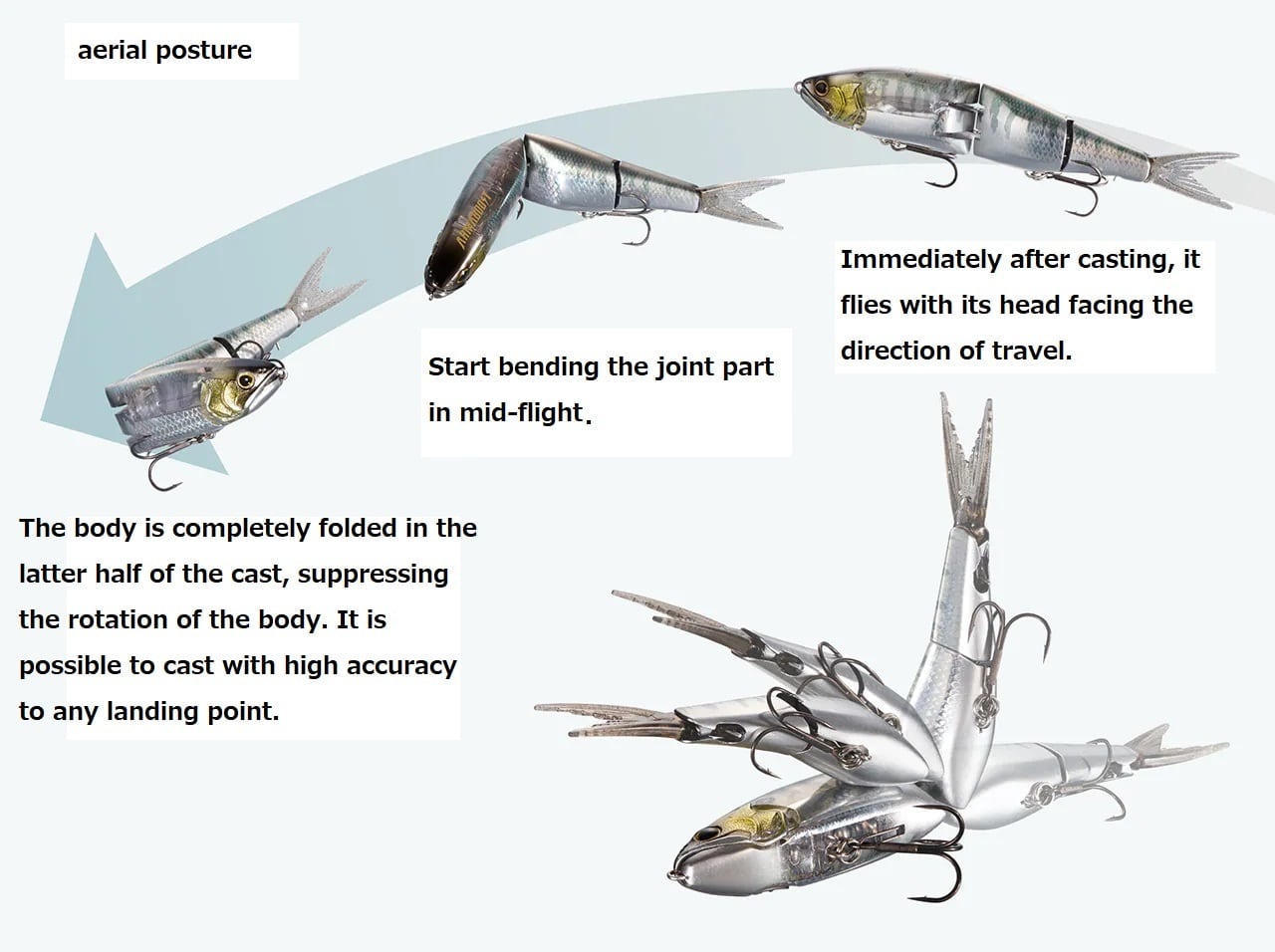 aerial posture

Immediately after casting, it flies with its head facing the direction of travel.

Start bending the joint part in mid-flight.

The body is completely folded in the latter half of the cast, suppressing the rotation of the body. It is possible to cast with high accuracy to any landing point.