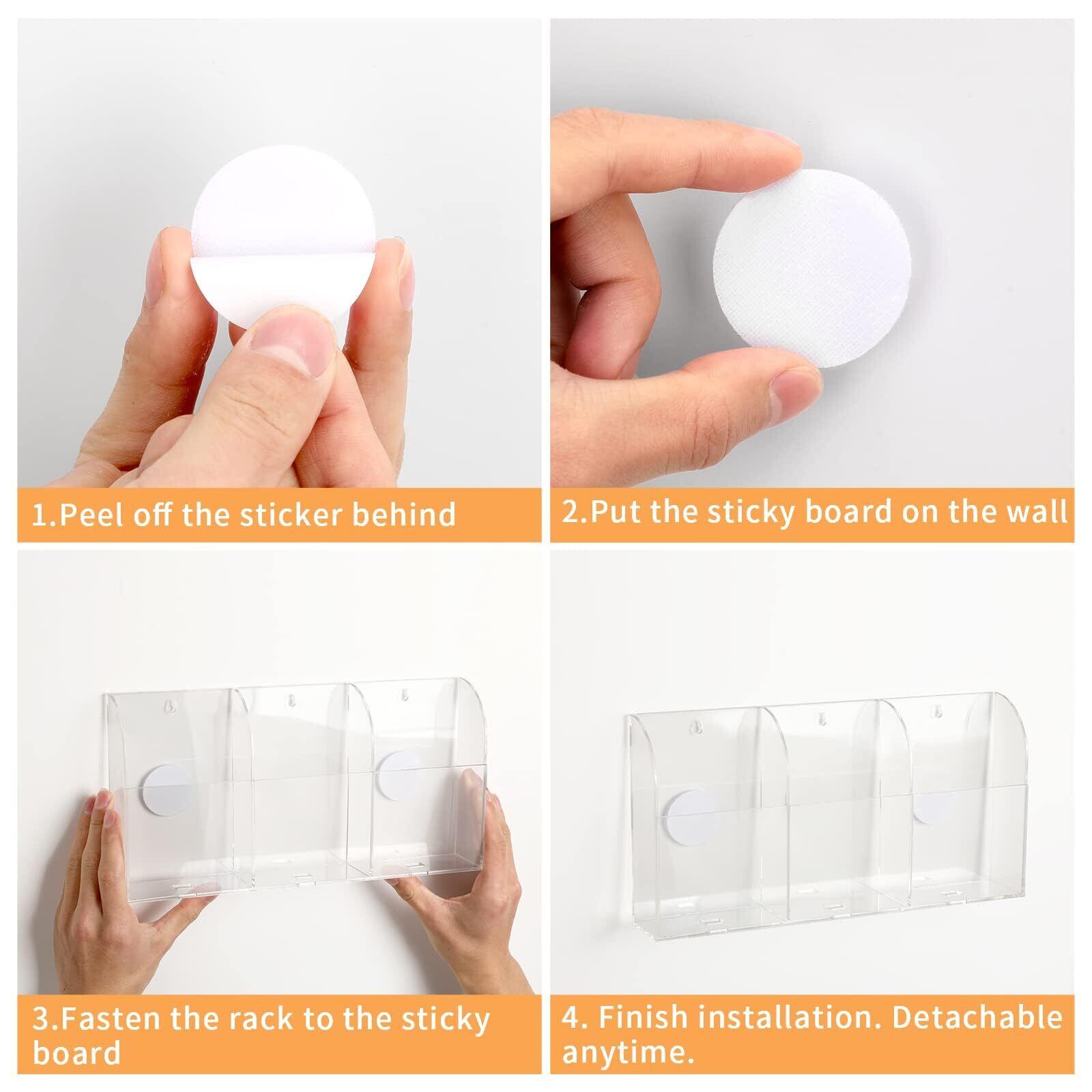 1.Peel off the sticker behind

2.Put the sticky board on the wall

3.Fasten the rack to the sticky board

4. Finish installation. Detachable anytime.