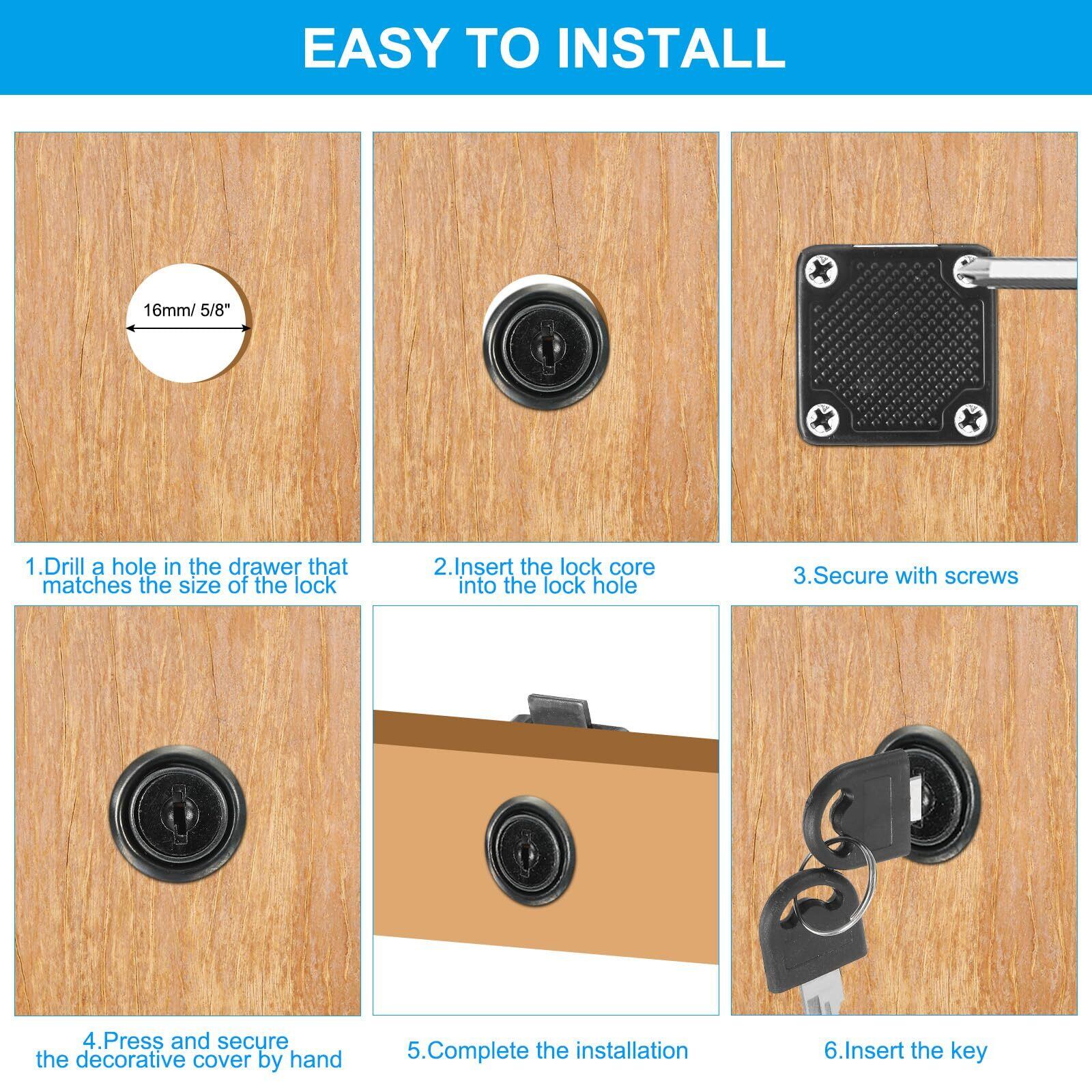 EASY TO INSTALL

16mm/ 5/8"

1.Drill a hole in the drawer that matches the size of the lock

2.Insert the lock core into the lock hole

3.Secure with screws

4.Press and secure the decorative cover by hand

5.Complete the installation

6.Insert the key