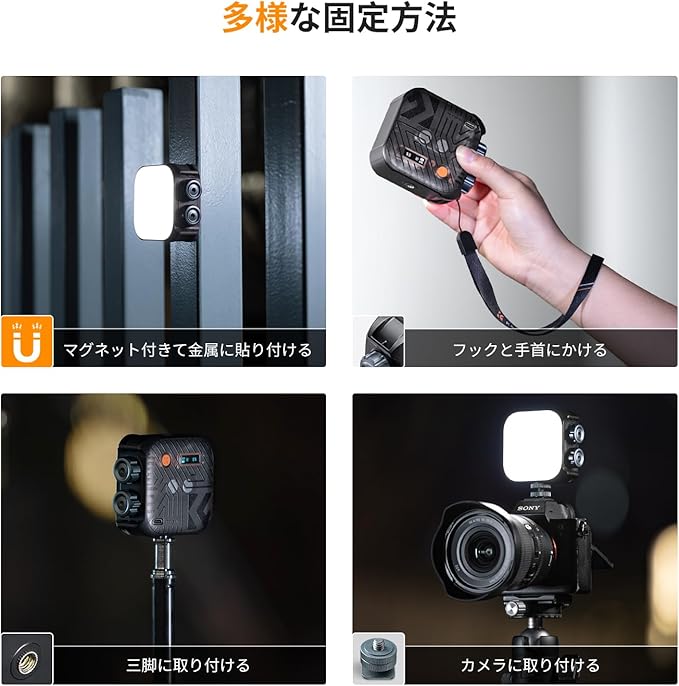 多様な固定方法

マグネット付きて金属に貼り付ける

フックと手首にかける

三脚に取り付ける

SONY

カメラに取り付ける