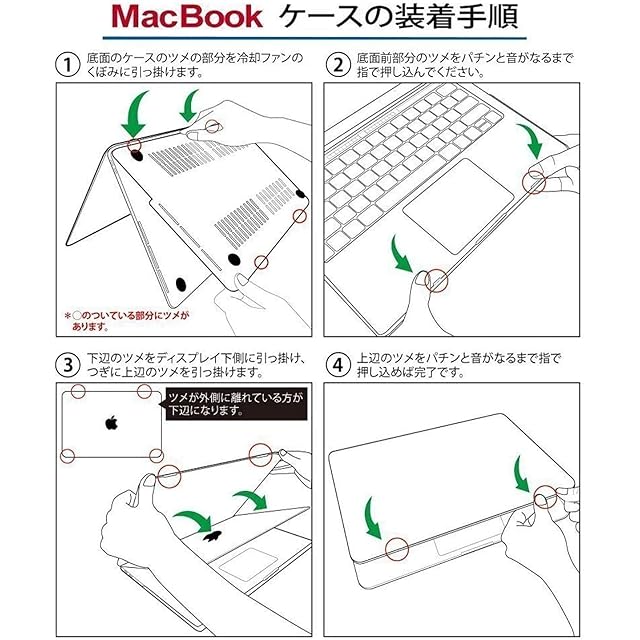 MacBook ケースの装着手順

① 底面のケースのツメの部分を冷却ファンのくぼみに引っ掛けます。

＊○のついている部分にツメがあります。

② 底面前部分のツメをパチンと音がなるまで指で押し込んでください。

③ 下辺のツメをディスプレイ下側に引っ掛け、つぎに上辺のツメを引っ掛けます。

ツメが外側に離れている方が下辺になります。

④ 上辺のツメをパチンと音がなるまで指で押し込めば完了です。