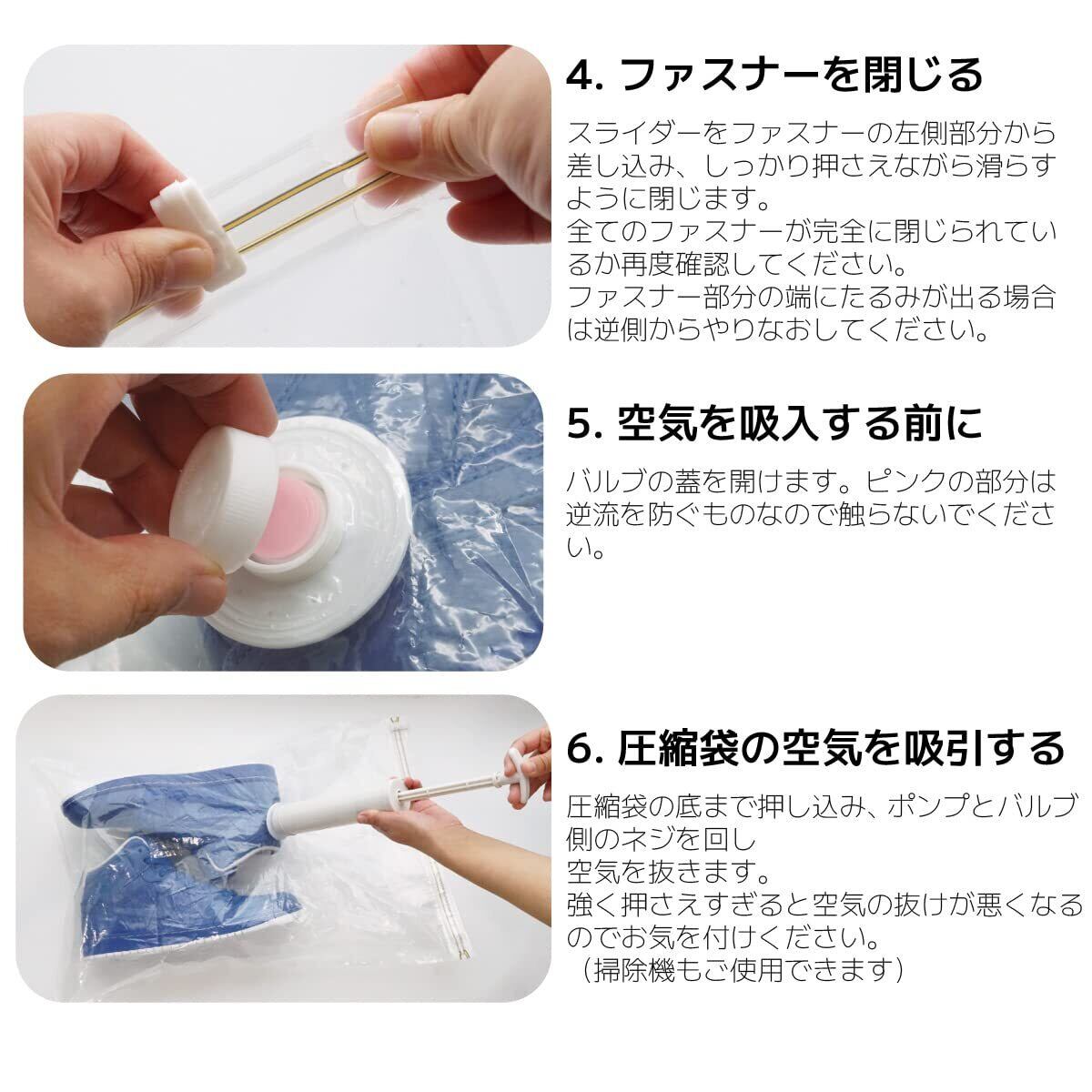 4. ファスナーを閉じる

スライダーをファスナーの左側部分から差し込み、しっかり押さえながら滑らすように閉じます。
全てのファスナーが完全に閉じられているか再度確認してください。
ファスナー部分の端にたるみが出る場合は逆側からやりなおしてください。

5. 空気を吸入する前に

バルブの蓋を開けます。ピンクの部分は逆流を防ぐものなので触らないでください。

6. 圧縮袋の空気を吸引する

圧縮袋の底まで押し込み、ポンプとバルブ側のネジを回し
空気を抜きます。
強く押さえすぎると空気の抜けが悪くなるのでお気を付けください。
（掃除機もご使用できます）