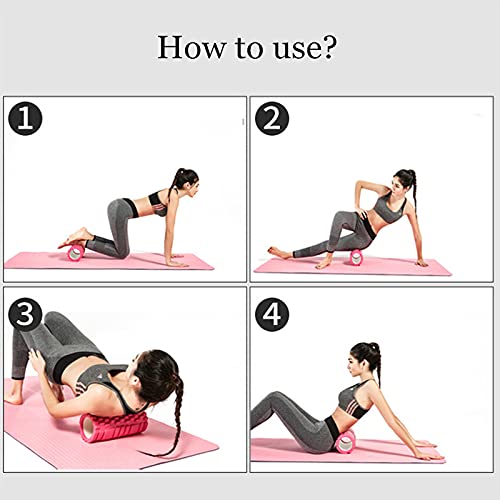 How to use?

1

2

3

4