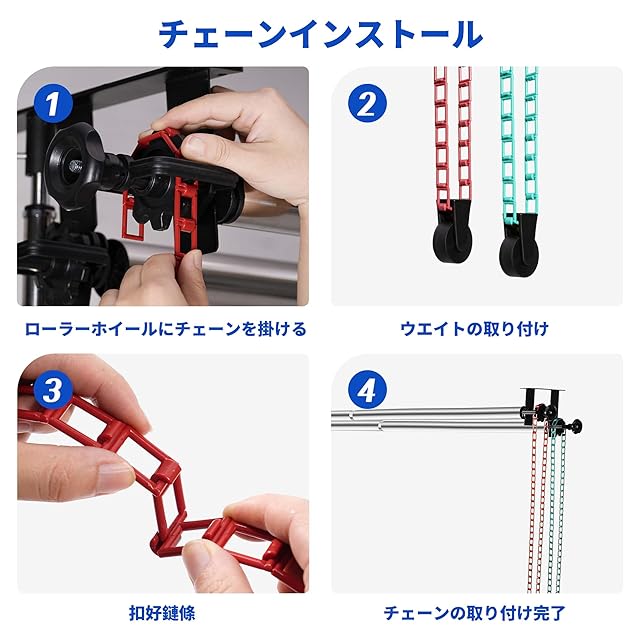 チェーンインストール

1

ローラーホイールにチェーンを掛ける

2

ウエイトの取り付け

3

扣好鏈條

4

チェーンの取り付け完了