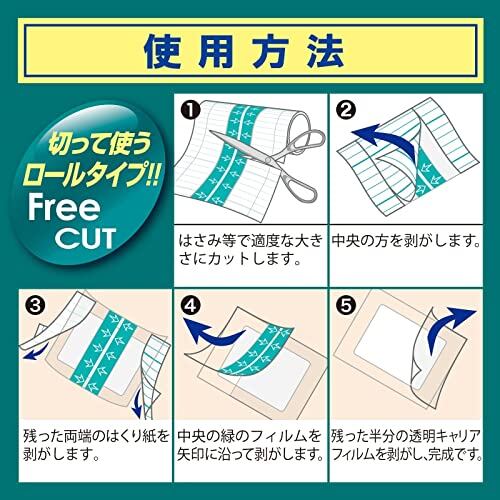 使用方法

切って使う
ロールタイプ!!
Free
CUT

❶
はさみ等で適度な大きさにカットします。

❷
中央の方を剥がします。

❸
残った両端のはくり紙を剥がします。

❹
中央の緑のフィルムを矢印に沿って剥がします。

❺
残った半分の透明キャリアフィルムを剥がし、完成です。