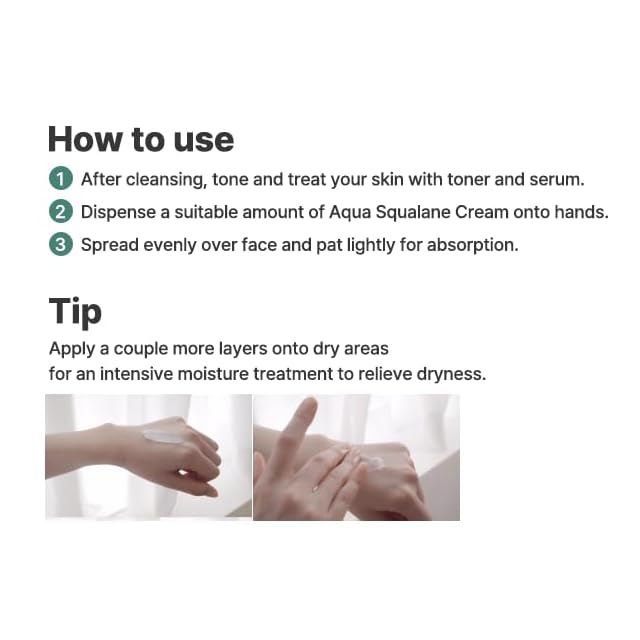 How to use

1 After cleansing, tone and treat your skin with toner and serum.

2 Dispense a suitable amount of Aqua Squalane Cream onto hands.

3 Spread evenly over face and pat lightly for absorption.

Tip

Apply a couple more layers onto dry areas for an intensive moisture treatment to relieve dryness.