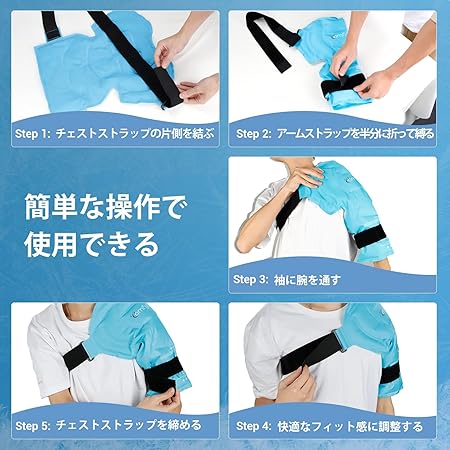 Step 1: チェストストラップの片側を結ぶ

Step 2: アームストラップを半分に折って縛る

簡単な操作で使用できる

Step 3: 袖に腕を通す

Step 5: チェストストラップを締める

Step 4: 快適なフィット感に調整する