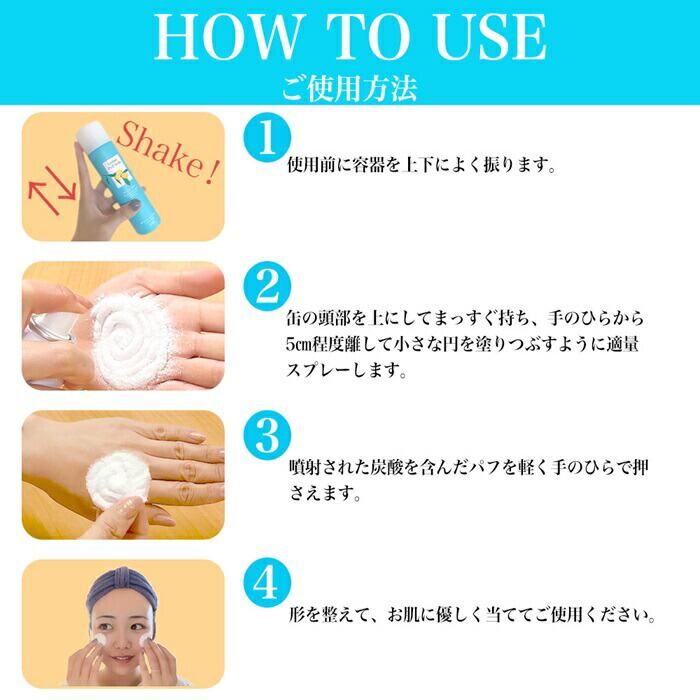 HOW TO USE
ご使用方法

Shake!

1
使用前に容器を上下によく振ります。

2
缶の頭部を上にしてまっすぐ持ち、手のひらから5㎝程度離して小さな円を塗りつぶすように適量スプレーします。

3
噴射された炭酸を含んだパフを軽く手のひらで押さえます。

4
形を整えて、お肌に優しく当ててご使用ください。