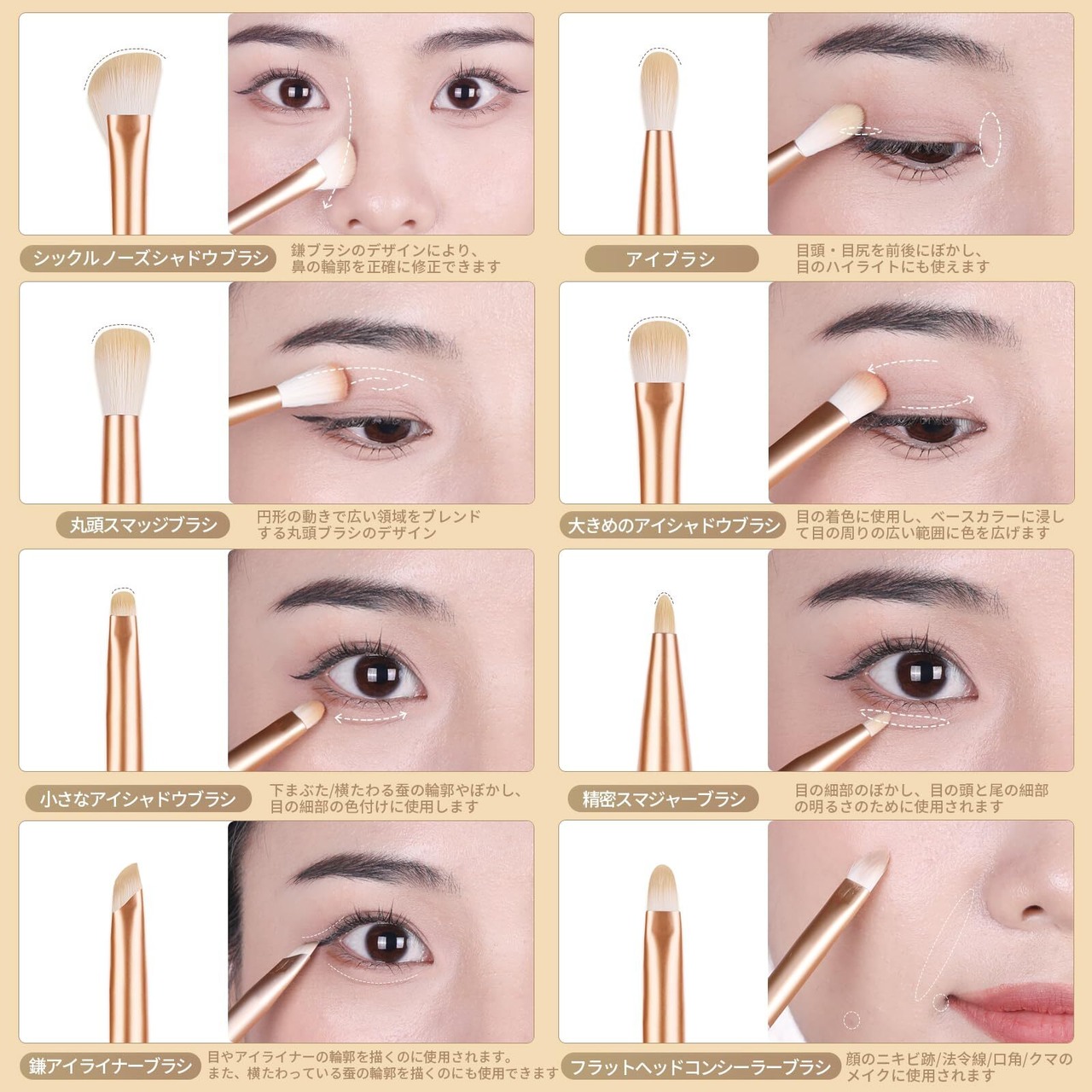 シックルノーズシャドウブラシ

鎌ブラシのデザインにより、鼻の輪郭を正確に修正できます

アイブラシ

目頭・目尻を前後にぼかし、目のハイライトにも使えます

丸頭スマッジブラシ

円形の動きで広い領域をブレンドする丸頭ブラシのデザイン

大きめのアイシャドウブラシ

目の着色に使用し、ベースカラーに浸して目の周りの広い範囲に色を広げます

小さなアイシャドウブラシ

下まぶた/横たわる蚕の輪郭やぼかし、目の細部の色付けに使用します

精密スマジャーブラシ

目の細部のぼかし、目の頭と尾の細部の明るさのために使用されます

鎌アイライナーブラシ

目やアイライナーの輪郭を描くのに使用されます。また、横たわっている蚕の輪郭を描くのにも使用できます

フラットヘッドコンシーラーブラシ

顔のニキビ跡/法令線/口角/クマのメイクに使用されます