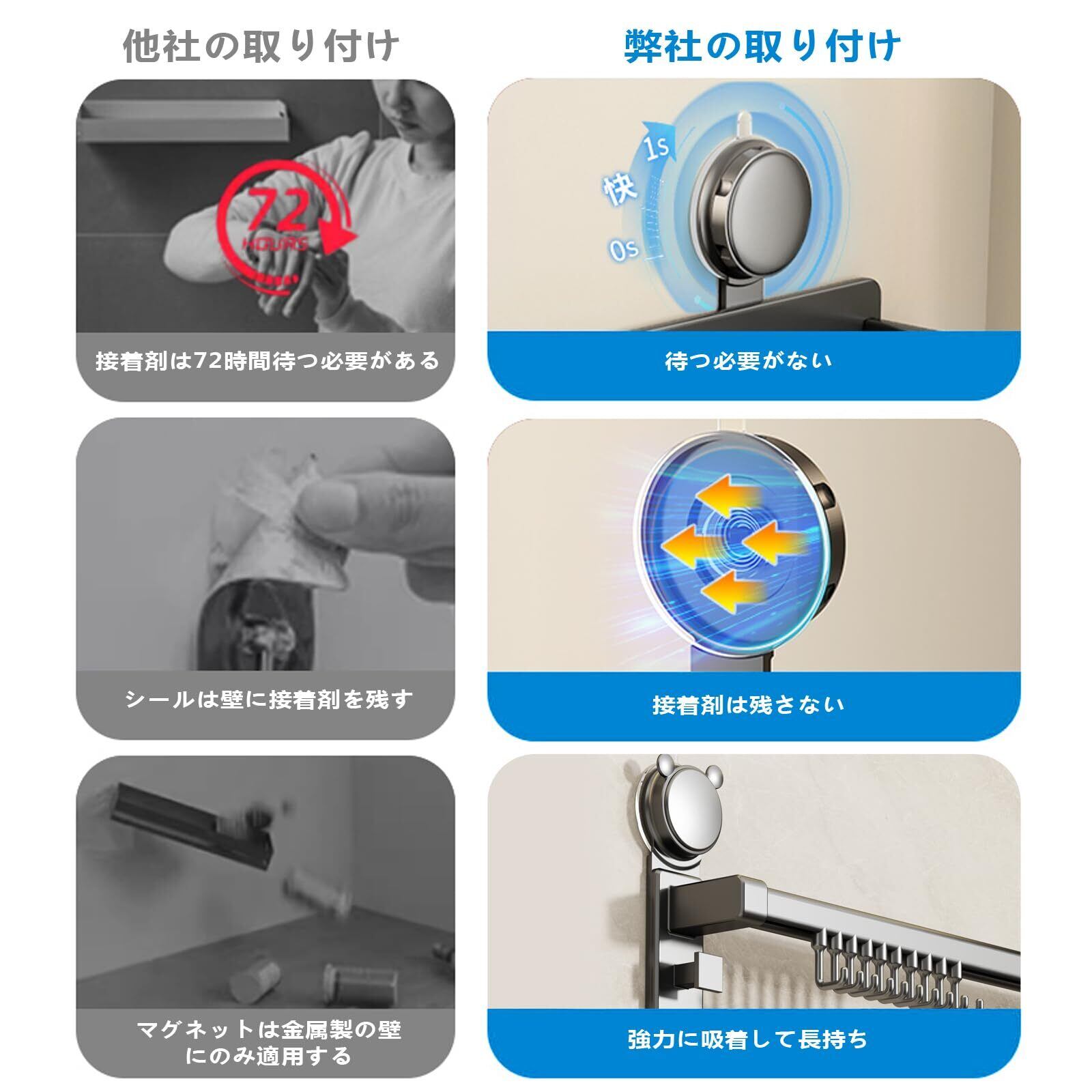 他社の取り付け

72
HOURS

接着剤は72時間待つ必要がある

シールは壁に接着剤を残す

マグネットは金属製の壁にのみ適用する

弊社の取り付け

1s
快
0s

待つ必要がない

接着剤は残さない

強力に吸着して長持ち