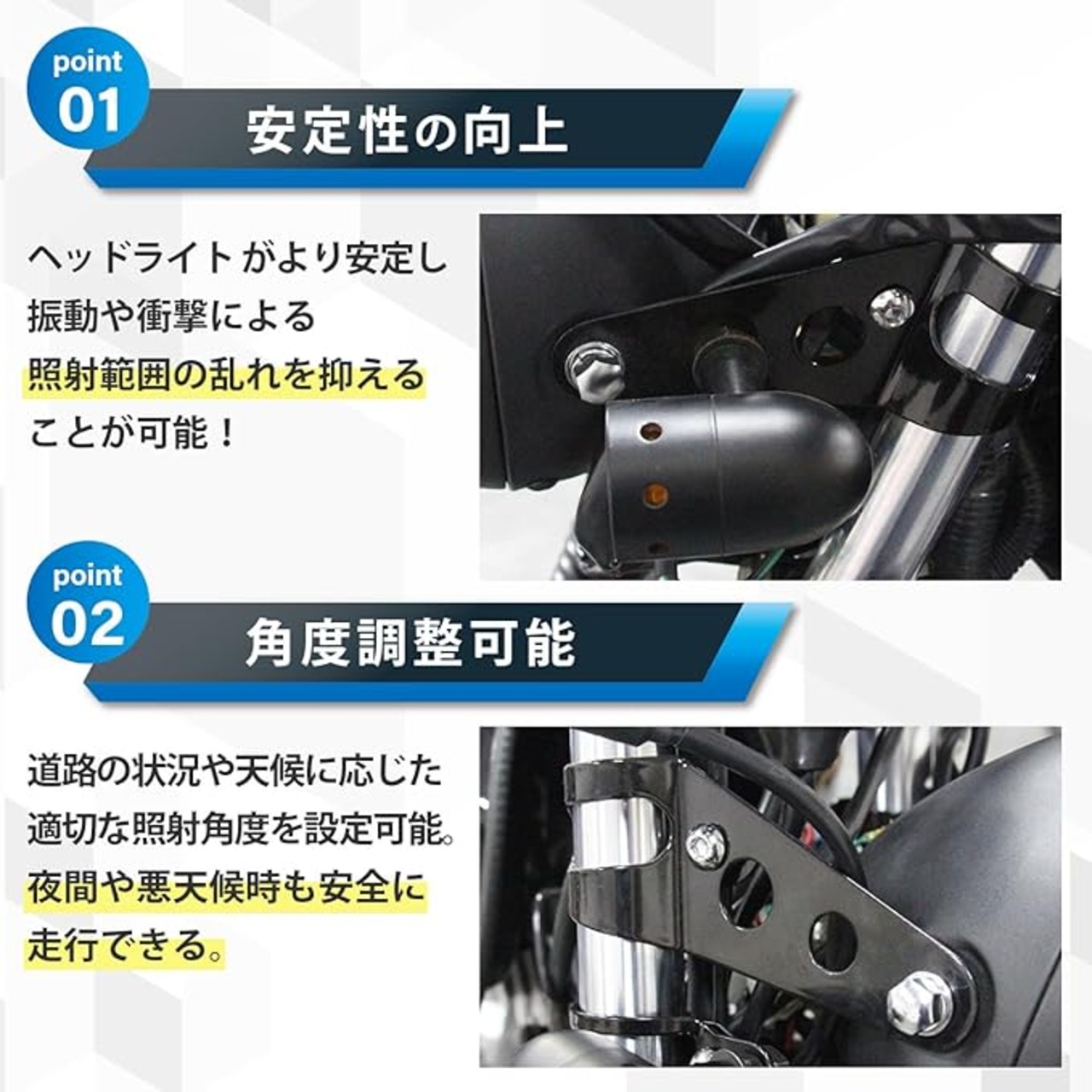 point 01

安定性の向上

ヘッドライトがより安定し振動や衝撃による照射範囲の乱れを抑えることが可能！

point 02

角度調整可能

道路の状況や天候に応じた適切な照射角度を設定可能。夜間や悪天候時も安全に走行できる。