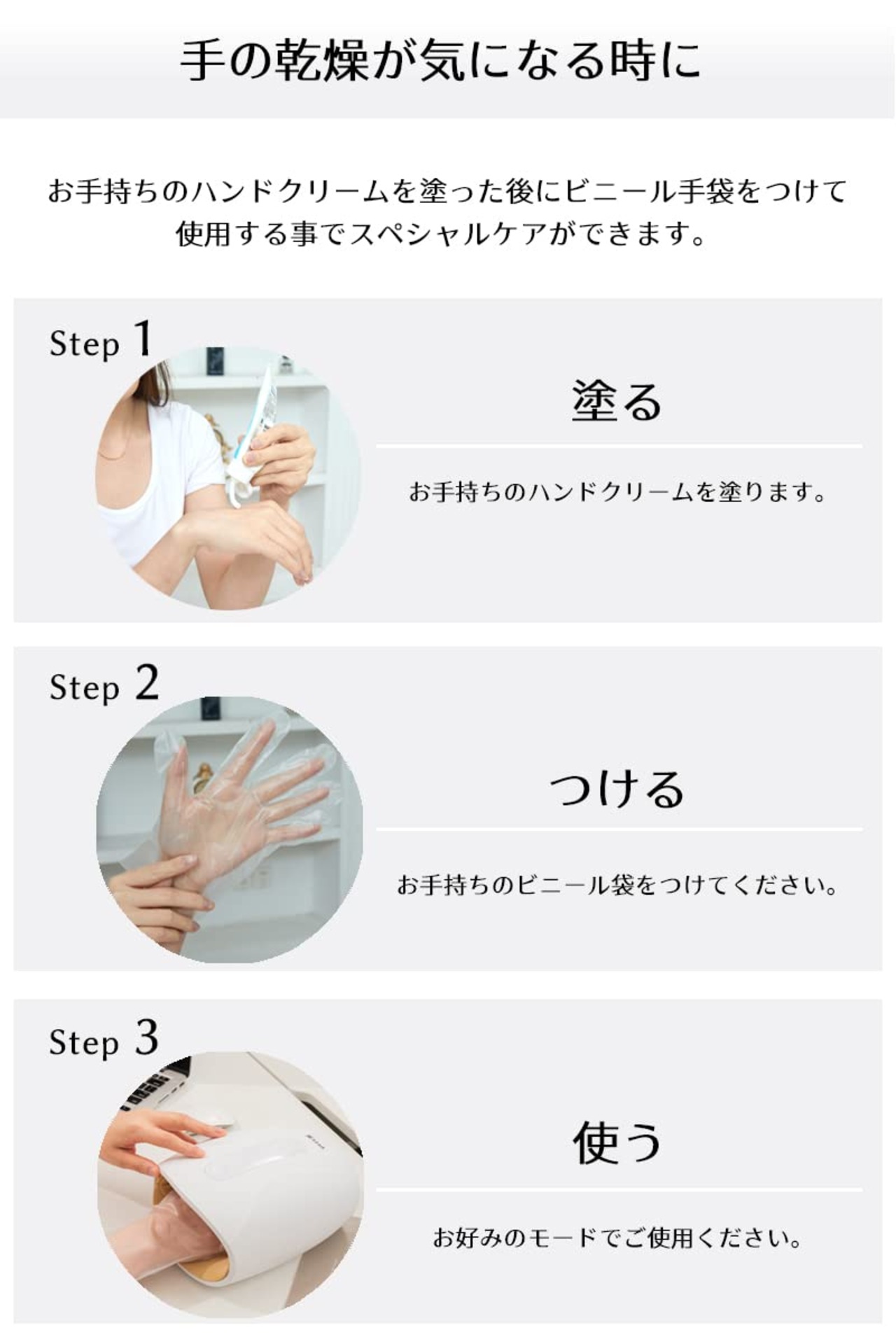 手の乾燥が気になる時に

お手持ちのハンドクリームを塗った後にビニール手袋をつけて使用する事でスペシャルケアができます。

Step 1

塗る

お手持ちのハンドクリームを塗ります。

Step 2

つける

お手持ちのビニール袋をつけてください。

Step 3

使う

お好みのモードでご使用ください。