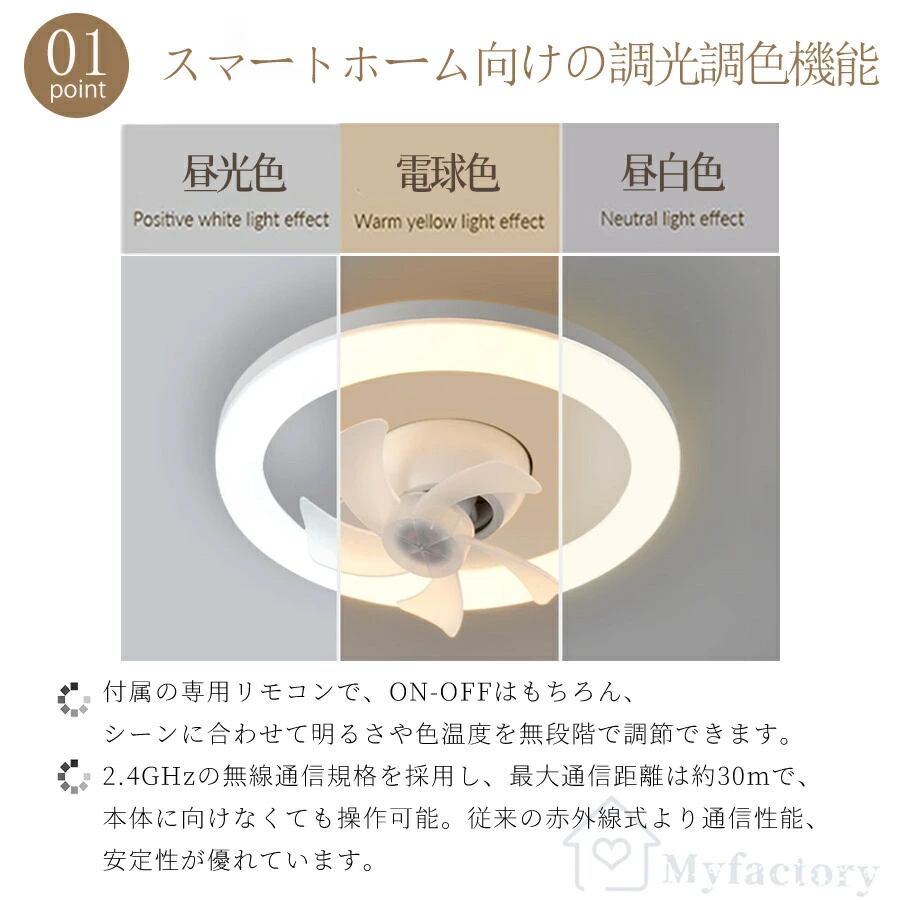 01
point
スマートホーム向けの調光調色機能

昼光色
Positive white light effect

電球色
Warm yellow light effect

昼白色
Neutral light effect

付属の専用リモコンで、ON-OFFはもちろん、シーンに合わせて明るさや色温度を無段階で調節できます。

2.4GHzの無線通信規格を採用し、最大通信距離は約30mで、本体に向けなくても操作可能。従来の赤外線式より通信性能、安定性が優れています。

Myfactory