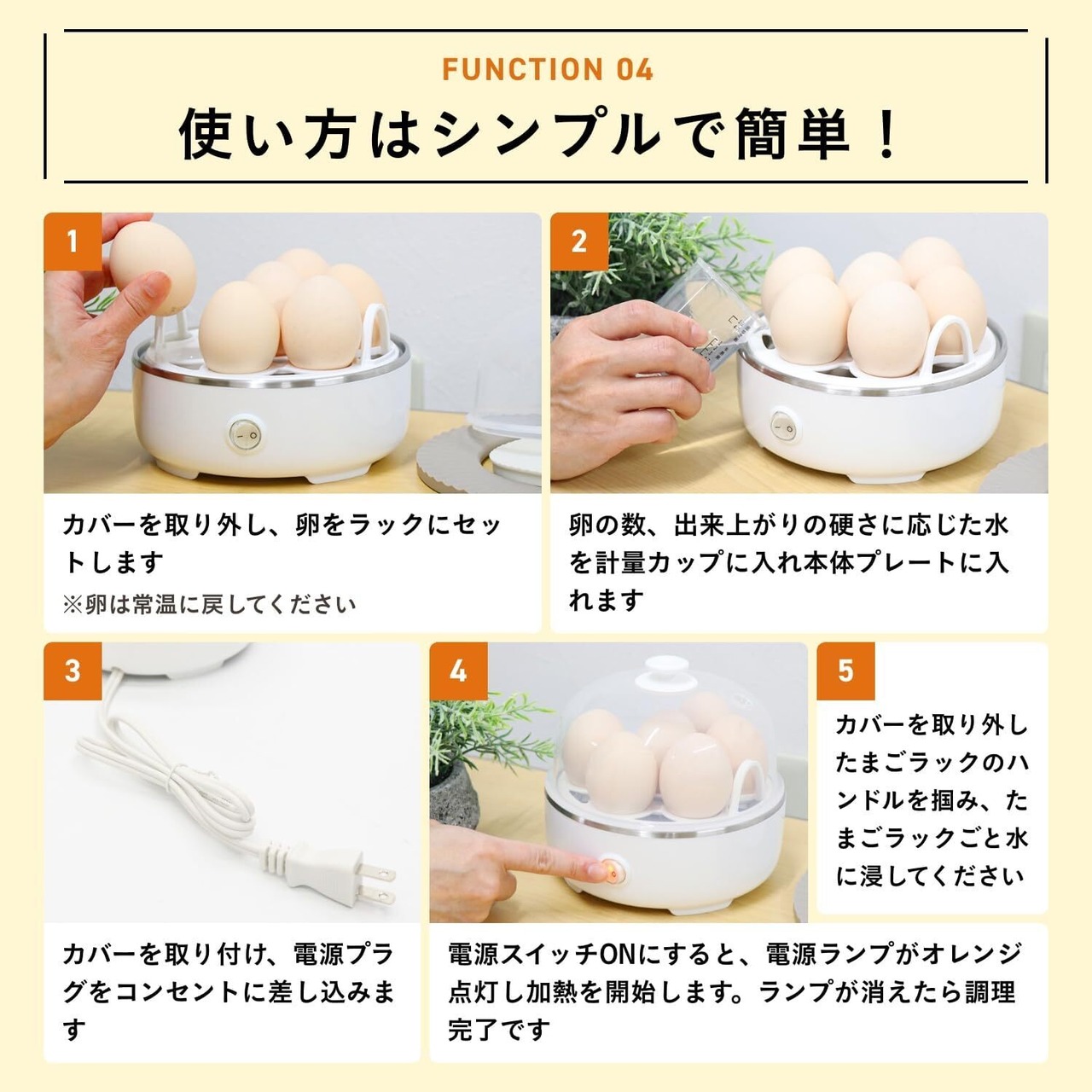 FUNCTION 04

使い方はシンプルで簡単！

1

カバーを取り外し、卵をラックにセットします
※卵は常温に戻してください

2

卵の数、出来上がりの硬さに応じた水を計量カップに入れ本体プレートに入れます

3

カバーを取り付け、電源プラグをコンセントに差し込みます

4

電源スイッチONにすると、電源ランプがオレンジ点灯し加熱を開始します。ランプが消えたら調理完了です

5

カバーを取り外したまごラックのハンドルを掴み、たまごラックごと水に浸してください