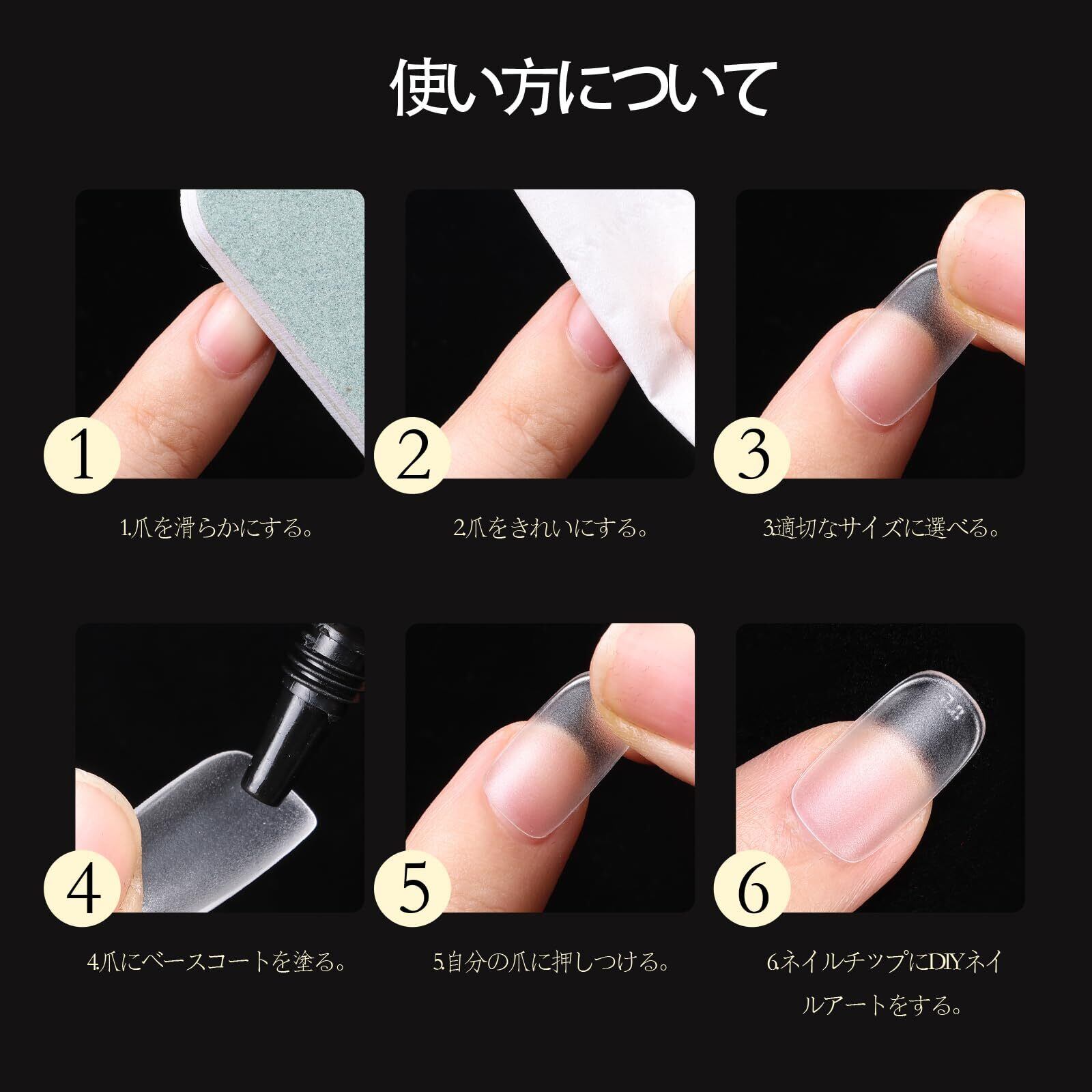 使い方について

1

1.爪を滑らかにする。

2

2.爪をきれいにする。

3

3.適切なサイズに選べる。

4

4.爪にベースコートを塗る。

5

5.自分の爪に押しつける。

6

6.ネイルチップにDIYネイルアートをする。