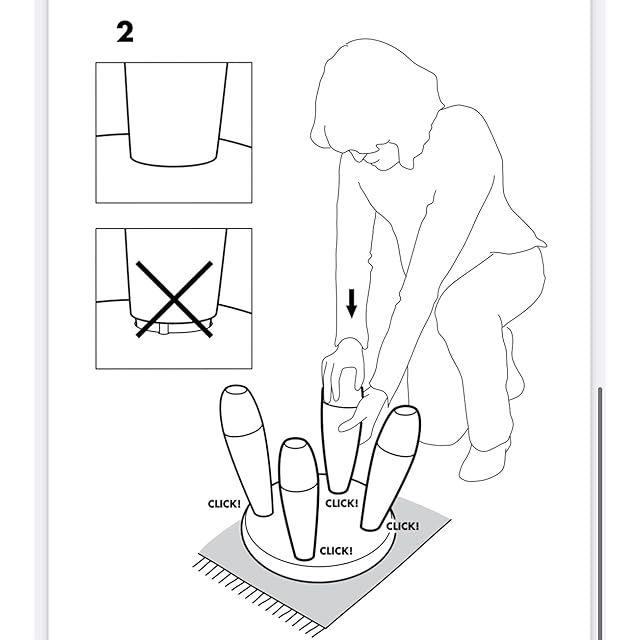 2

CLICK!

CLICK!

CLICK!

CLICK!