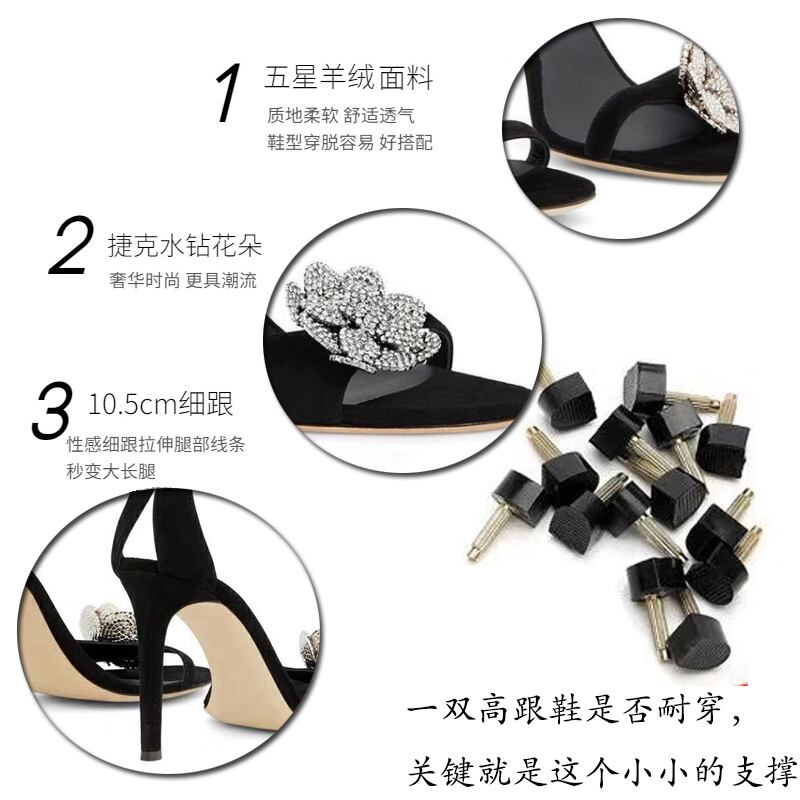 1 五星羊绒面料
质地柔软 舒适透气
鞋型穿脱容易 好搭配

2 捷克水钻花朵
奢华时尚 更具潮流

3 10.5cm细跟
性感细跟拉伸腿部线条
秒变大长腿

一双高跟鞋是否耐穿,
关键就是这个小小的支撑