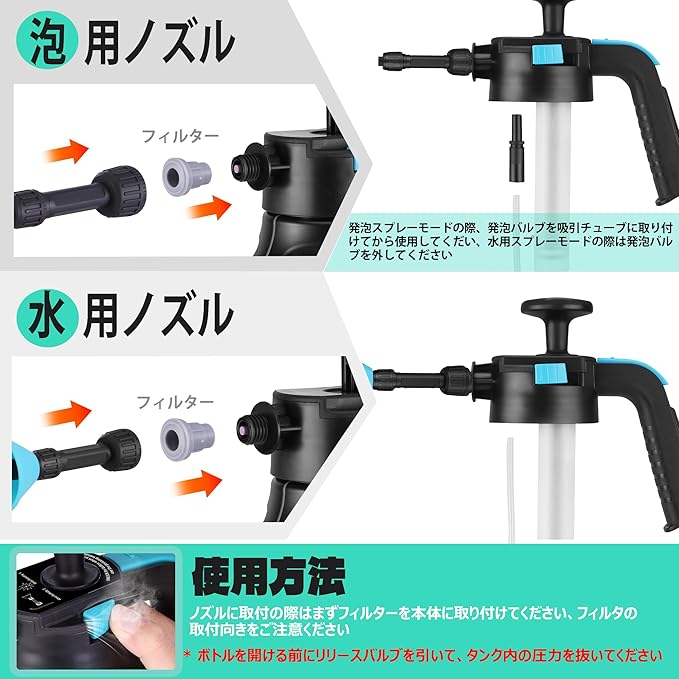 泡用ノズル

フィルター

発泡スプレーモードの際、発泡バルブを吸引チューブに取り付けてから使用してください、水用スプレーモードの際は発泡バルブを外してください

水用ノズル

フィルター

使用方法

ノズルに取付の際はまずフィルターを本体に取り付けてください、フィルタの取付向きをご注意ください

＊ ボトルを開ける前にリリースバルブを引いて、タンク内の圧力を抜いてください