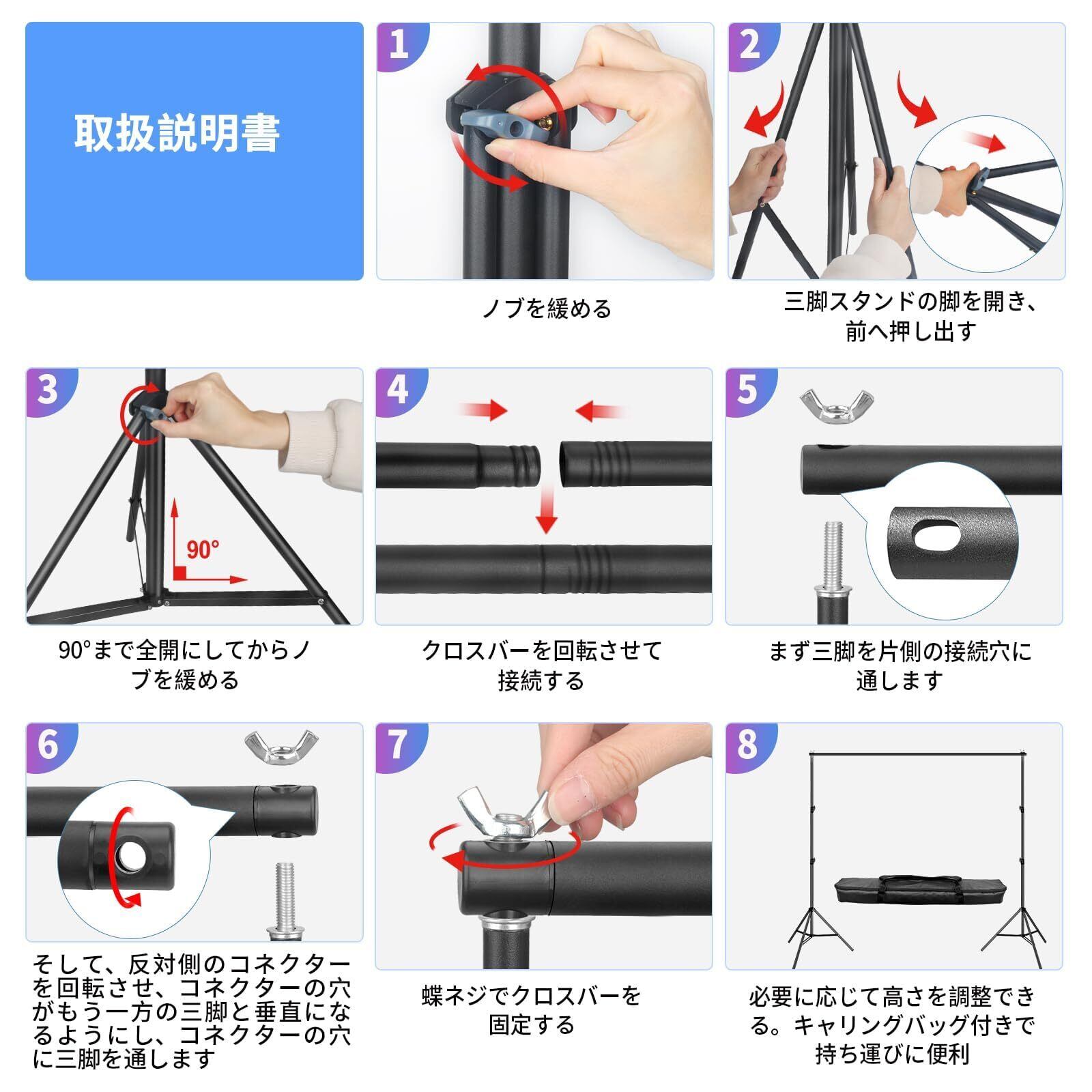 取扱説明書

1

ノブを緩める

2

三脚スタンドの脚を開き、前へ押し出す

3

90°

90°まで全開にしてからノブを緩める

4

クロスバーを回転させて接続する

5

まず三脚を片側の接続穴に通します

6

そして、反対側のコネクターを回転させ、コネクターの穴がもう一方の三脚と垂直になるようにし、コネクターの穴に三脚を通します

7

蝶ネジでクロスバーを固定する

8

必要に応じて高さを調整できる。キャリングバッグ付きで持ち運びに便利