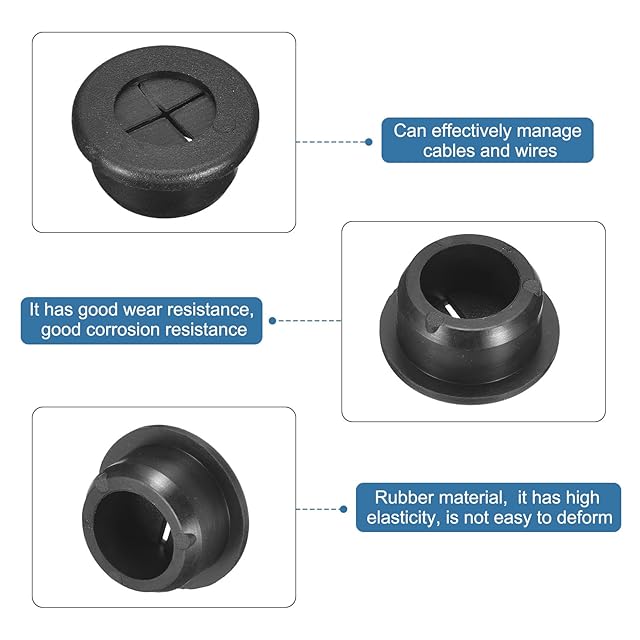 Can effectively manage cables and wires

It has good wear resistance, good corrosion resistance

Rubber material, it has high elasticity, is not easy to deform