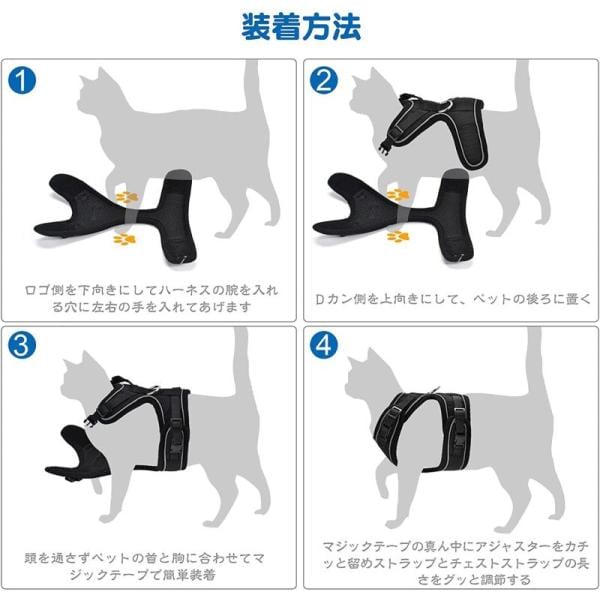 装着方法

1

ロゴ側を下向きにしてハーネスの腕を入れる穴に左右の手を入れてあげます

2

Dカン側を上向きにして、ペットの後ろに置く

3

頭を通さずペットの首と胸に合わせてマジックテープで簡単装着

4

マジックテープの真ん中にアジャスターをカチッと留めストラップとチェストストラップの長さをグッと調節する