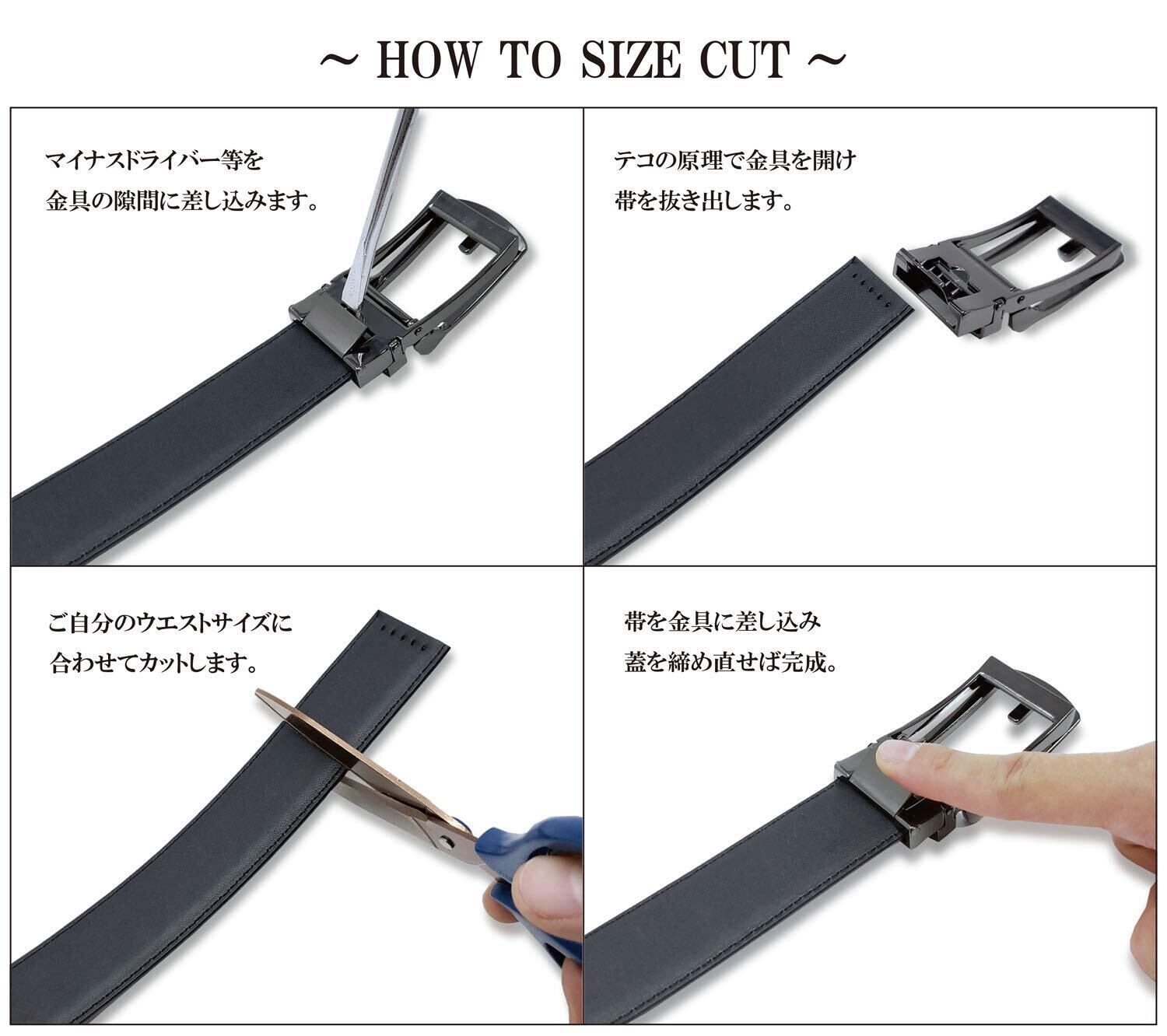 ~ HOW TO SIZE CUT ~

マイナスドライバー等を
金具の隙間に差し込みます。

テコの原理で金具を開け
帯を抜き出します。

ご自分のウエストサイズに
合わせてカットします。

帯を金具に差し込み
蓋を締め直せば完成。