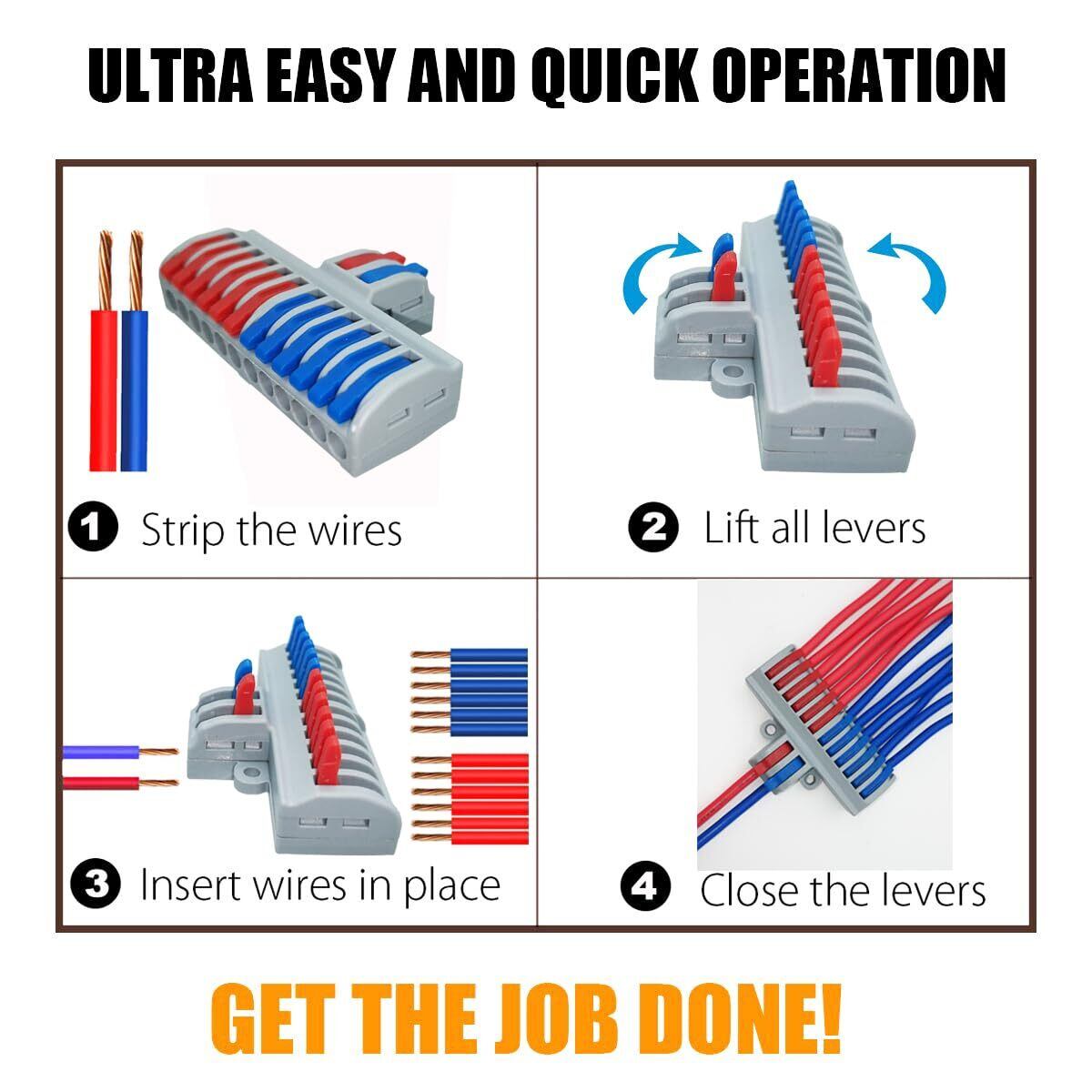 ULTRA EASY AND QUICK OPERATION

1 Strip the wires

2 Lift all levers

3 Insert wires in place

4 Close the levers

GET THE JOB DONE!