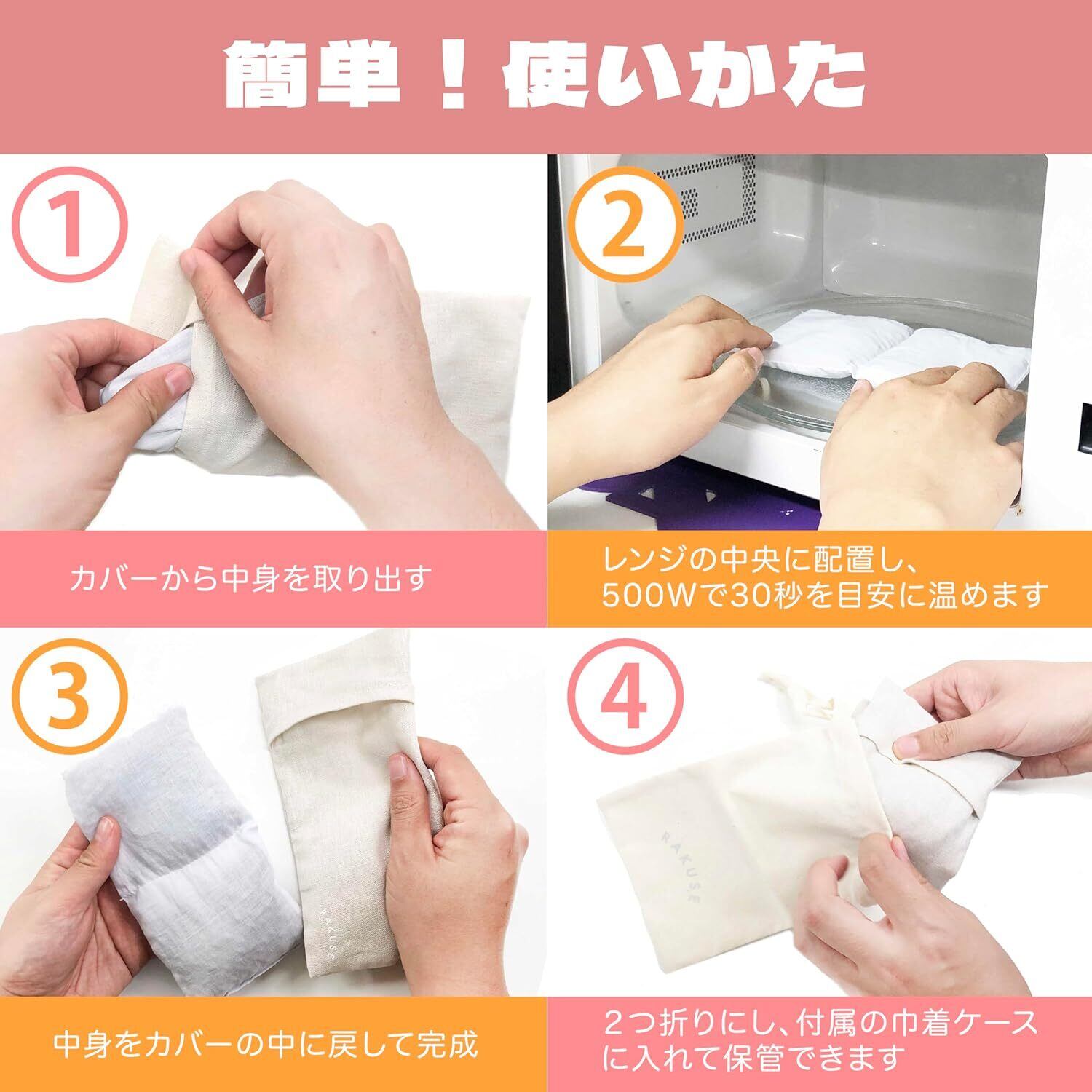 簡単！使いかた

①

カバーから中身を取り出す

②

レンジの中央に配置し、500Wで30秒を目安に温めます

③

RAKUSE

中身をカバーの中に戻して完成

④

RAKUSE

2つ折りにし、付属の巾着ケースに入れて保管できます