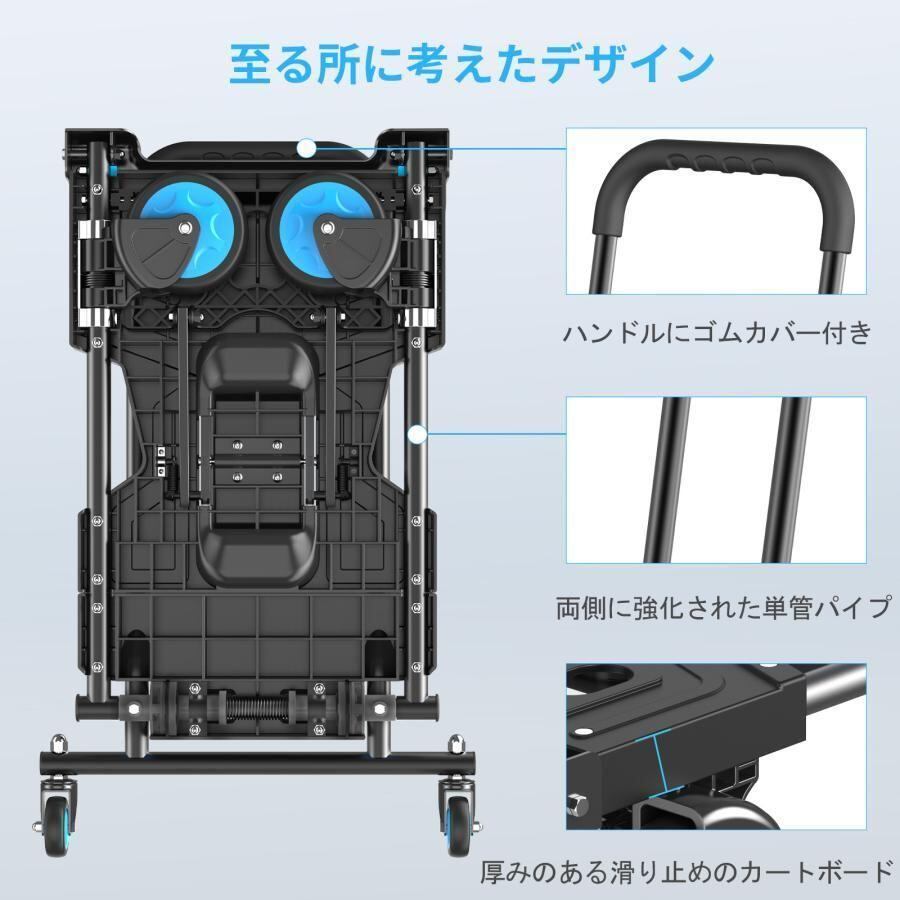 至る所に考えたデザイン

ハンドルにゴムカバー付き

両側に強化された単管パイプ

厚みのある滑り止めのカートボード