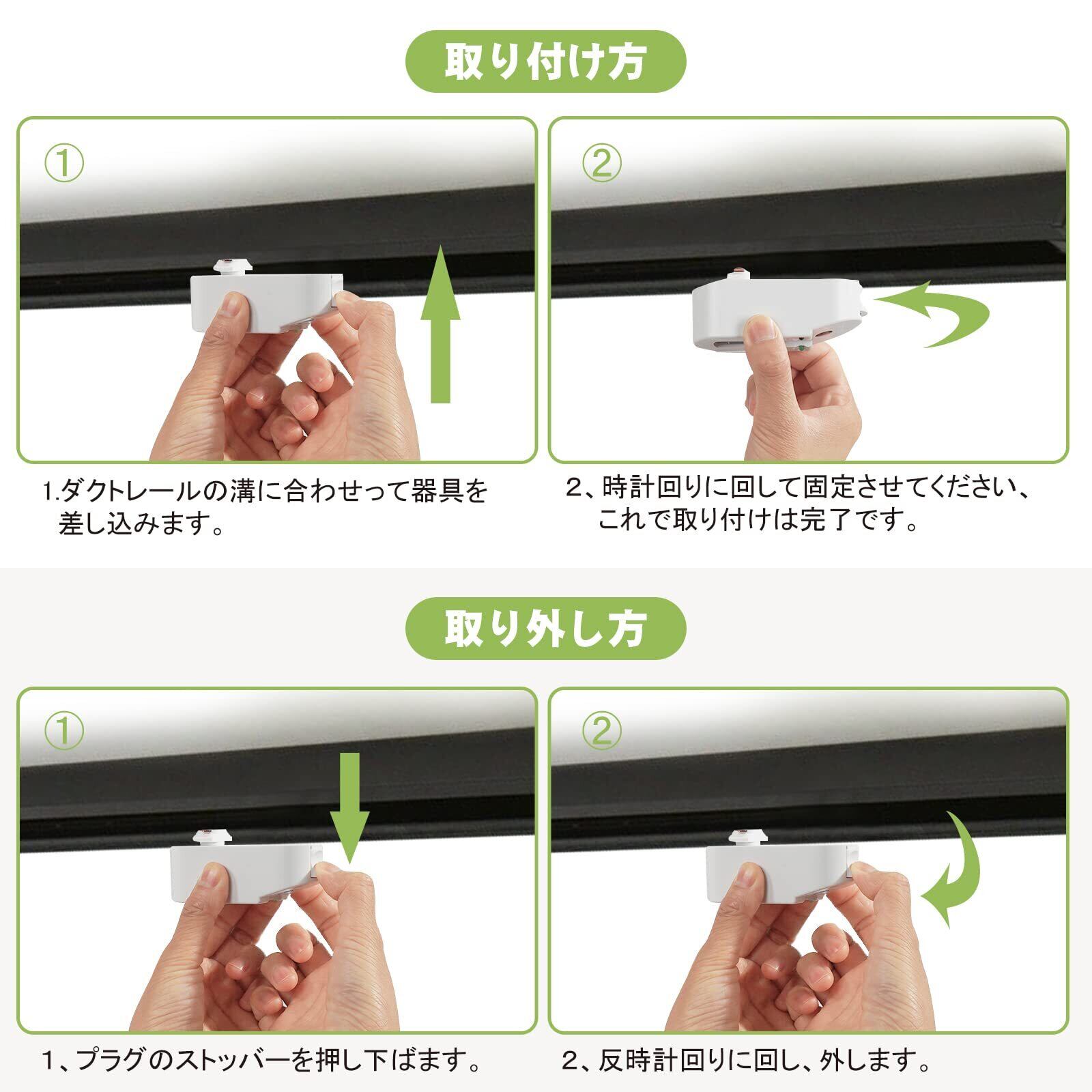 取り付け方

①

②

1.ダクトレールの溝に合わせって器具を差し込みます。

2、時計回りに回して固定させてください、これで取り付けは完了です。

取り外し方

①

②

1、プラグのストッパーを押し下ばます。

2、反時計回りに回し、外します。