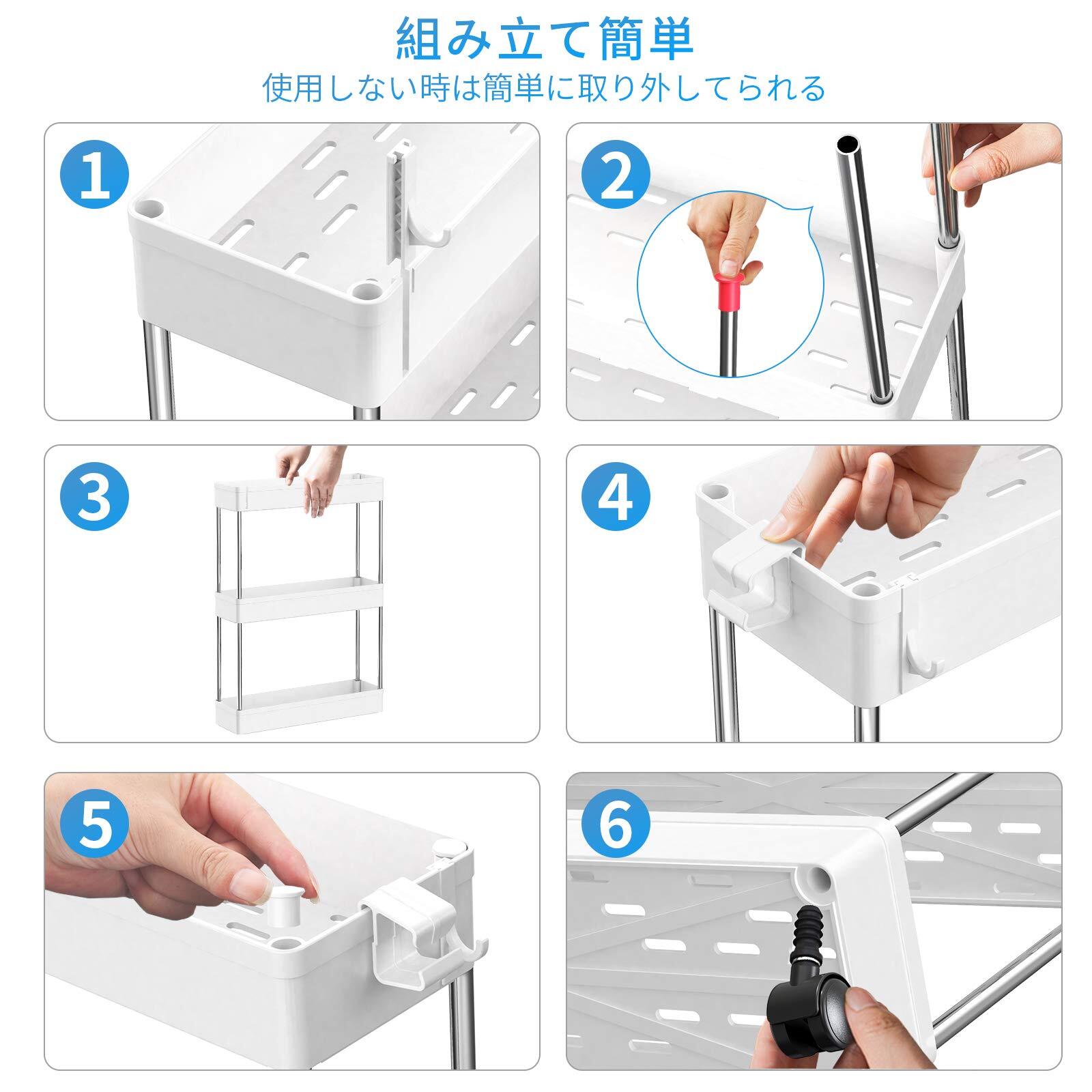 組み立て簡単
使用しない時は簡単に取り外してられる

1

2

3

4

5

6