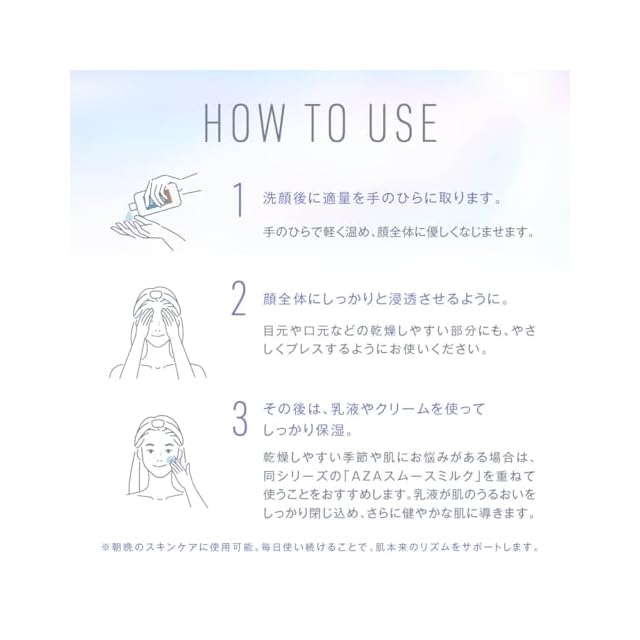 HOW TO USE

1 洗顔後に適量を手のひらに取ります。

手のひらで軽く温め、顔全体に優しくなじませます。

2 顔全体にしっかりと浸透させるように。

目元や口元などの乾燥しやすい部分にも、やさしくプレスするようにお使いください。

3 その後は、乳液やクリームを使ってしっかり保湿。

乾燥しやすい季節や肌にお悩みがある場合は、同シリーズの「AZAスムースミルク」を重ねて使うことをおすすめします。乳液が肌のうるおいをしっかり閉じ込め、さらに健やかな肌に導きます。

※朝晩のスキンケアに使用可能。毎日使い続けることで、肌本来のリズムをサポートします。