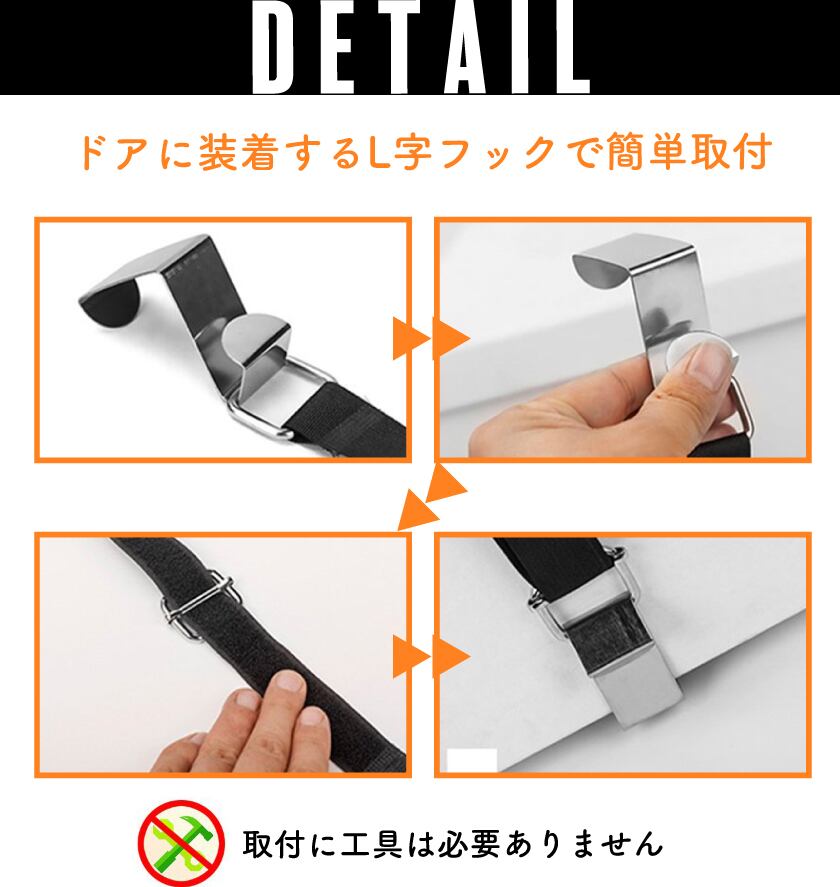 DETAIL

ドアに装着するL字フックで簡単取付

取付に工具は必要ありません