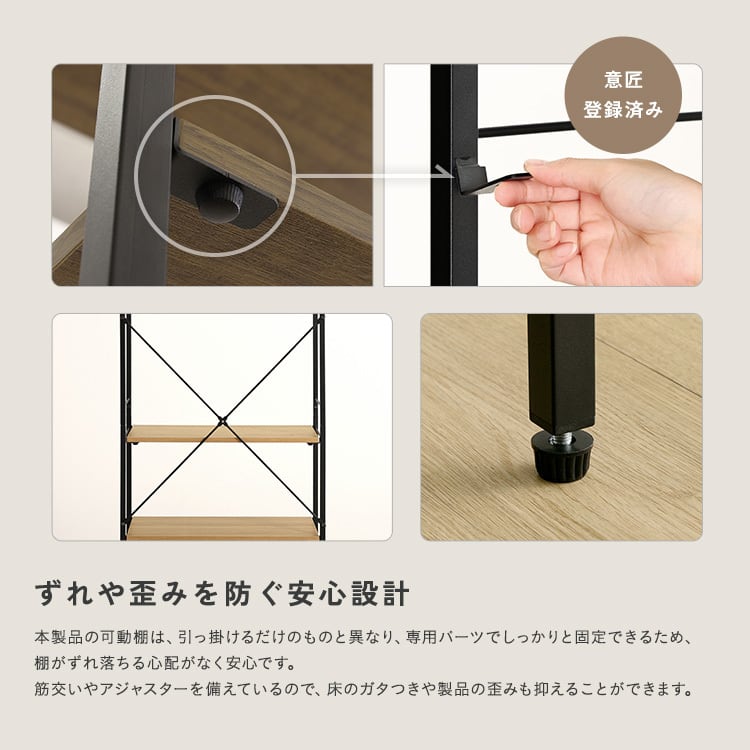 意匠
登録済み

ずれや歪みを防ぐ安心設計

本製品の可動棚は、引っ掛けるだけのものと異なり、専用パーツでしっかりと固定できるため、棚がずれ落ちる心配がなく安心です。
筋交いやアジャスターを備えているので、床のガタつきや製品の歪みも抑えることができます。