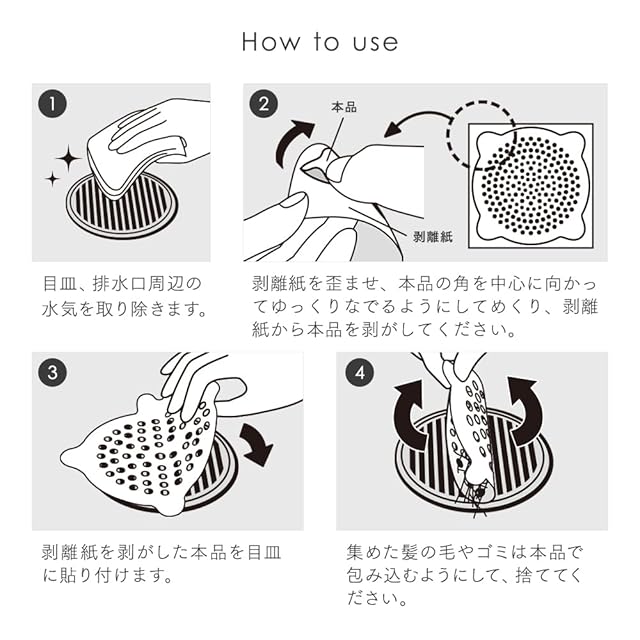 How to use

1

目皿、排水口周辺の水気を取り除きます。

2

本品

剥離紙

剥離紙を歪ませ、本品の角を中心に向かってゆっくりなでるようにしてめくり、剥離紙から本品を剥がしてください。

3

剥離紙を剥がした本品を目皿に貼り付けます。

4

集めた髪の毛やゴミは本品で包み込むようにして、捨ててください。