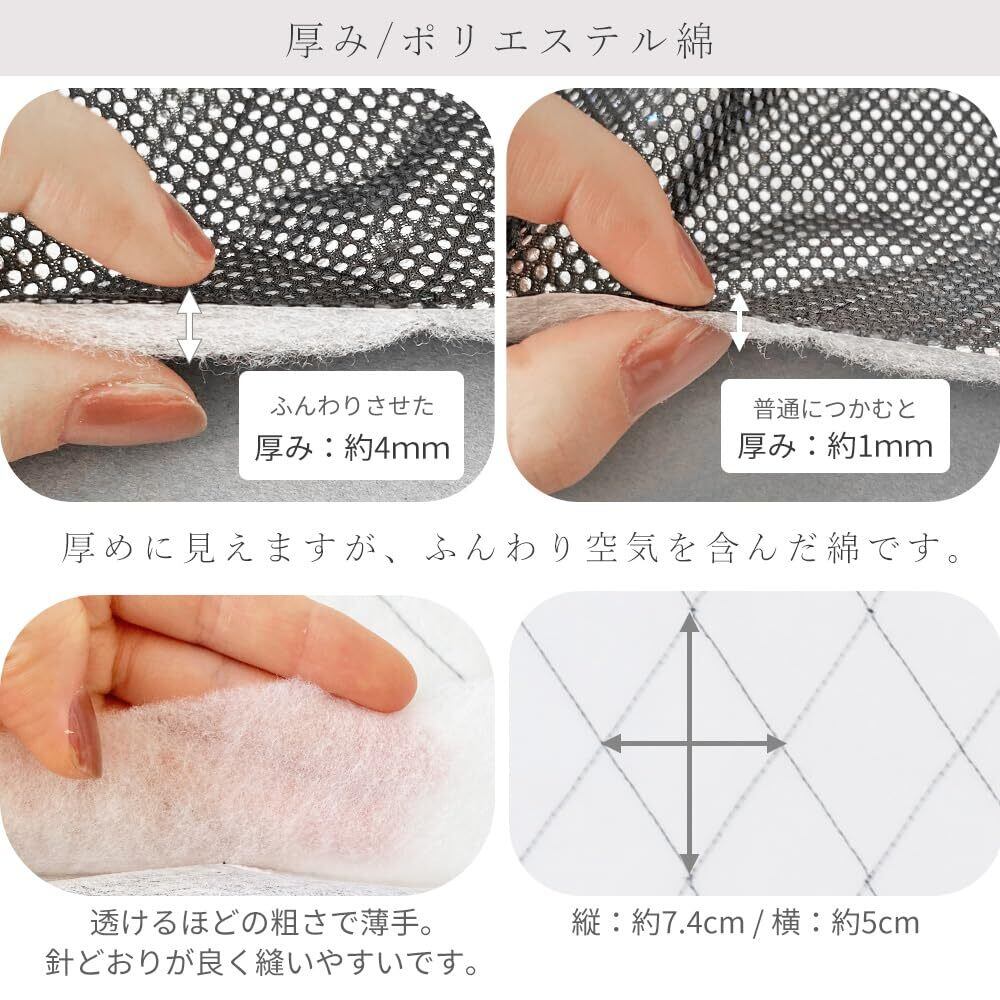 厚み/ポリエステル綿

ふんわりさせた
厚み：約4mm

普通につかむと
厚み：約1mm

厚めに見えますが、ふんわり空気を含んだ綿です。

透けるほどの粗さで薄手。
針どおりが良く縫いやすいです。

縦：約7.4cm / 横：約5cm