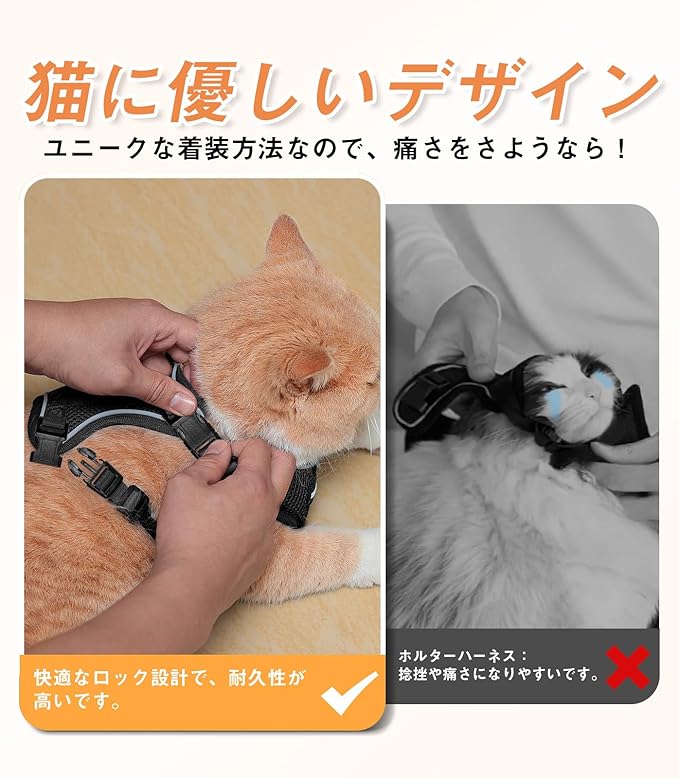 猫に優しいデザイン

ユニークな着装方法なので、痛さをさようなら！

快適なロック設計で、耐久性が高いです。

ホルターハーネス：
捻挫や痛さになりやすいです。