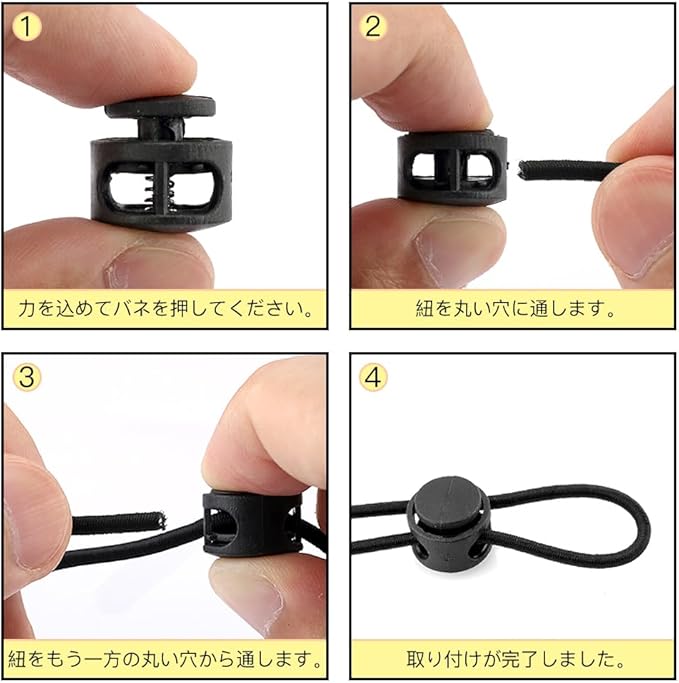 1

力を込めてバネを押してください。

2

紐を丸い穴に通します。

3

紐をもう一方の丸い穴から通します。

4

取り付けが完了しました。