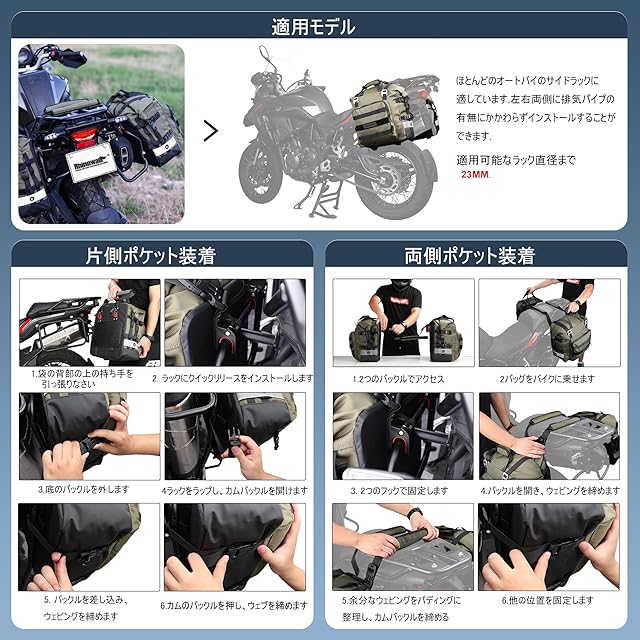 適用モデル

Rhinowalk

ほとんどのオートバイのサイドラックに適しています.左右両側に排気パイプの有無にかかわらずインストールすることができます.

適用可能なラック直径まで
23MM.

片側ポケット装着

1.袋の背部の上の持ち手を引っ張りなさい

2. ラックにクイックリリースをインストールします

3.底のバックルを外します

4ラックをラップし、カムバックルを開けます

5. バックルを差し込み、ウェビングを締めます

6.カムのバックルを押し、ウェブを締めます

両側ポケット装着

1.2つのバックルでアクセス

2バッグをバイクに乗せます

3. 2つのフックで固定します

4.バックルを開き、ウェビングを締めます

5.余分なウェビングをパディングに整理し、カムバックルを締める

6.他の位置を固定します