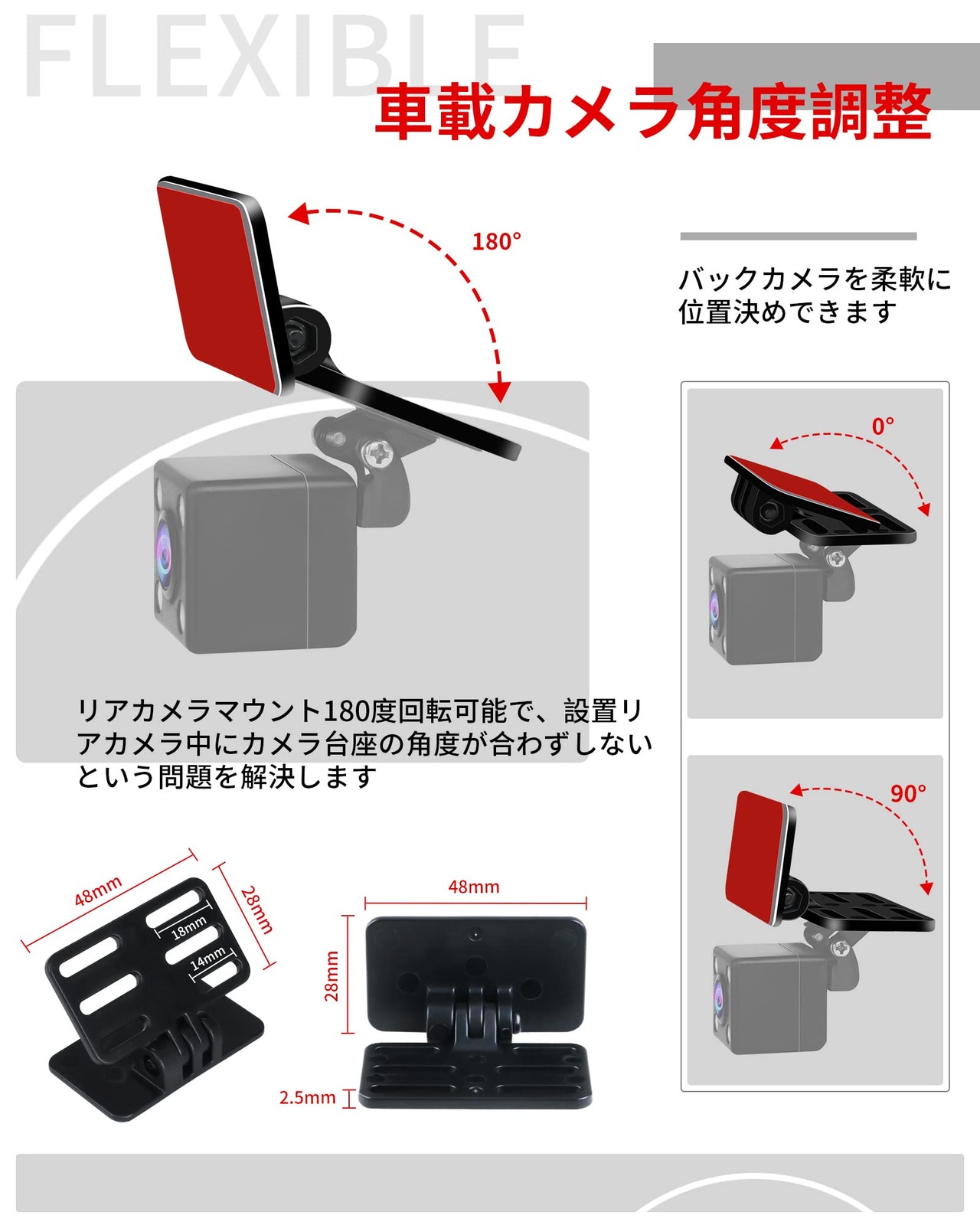 FLEXIBLE

車載カメラ角度調整

180°

バックカメラを柔軟に位置決めできます

0°

90°

リアカメラマウント180度回転可能で、設置リアカメラ中にカメラ台座の角度が合わずしないという問題を解決します

48mm

28mm

18mm

14mm

48mm

28mm

2.5mm