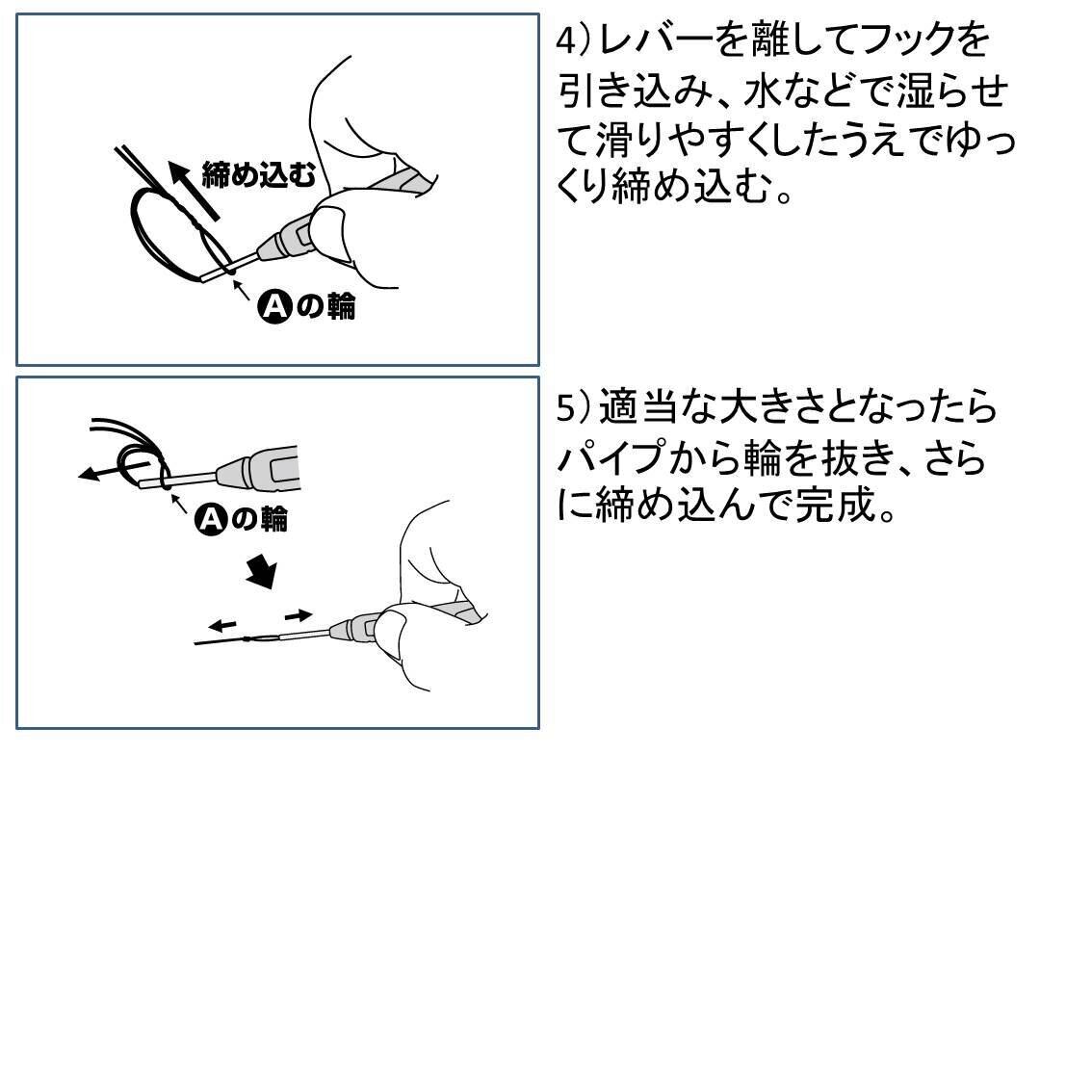 締め込む

Aの輪

4）レバーを離してフックを引き込み、水などで湿らせて滑りやすくしたうえでゆっくり締め込む。

Aの輪

5）適当な大きさとなったらパイプから輪を抜き、さらに締め込んで完成。