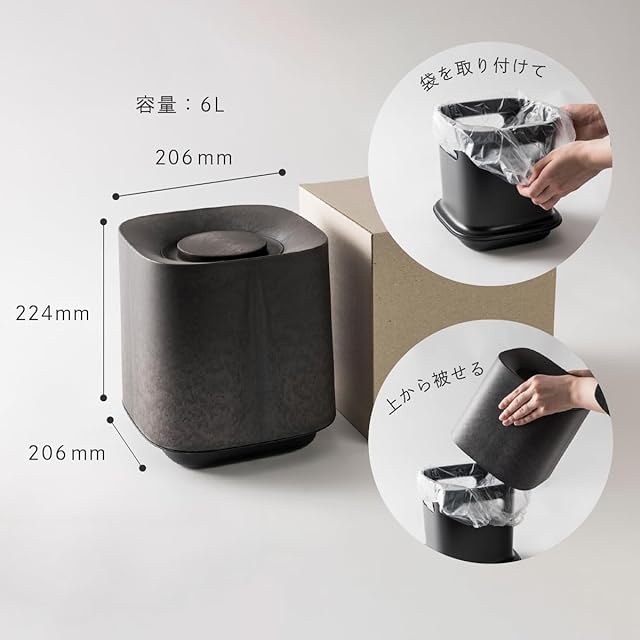 容量：6L

206mm

224mm

206mm

袋を取り付けて

上から被せる