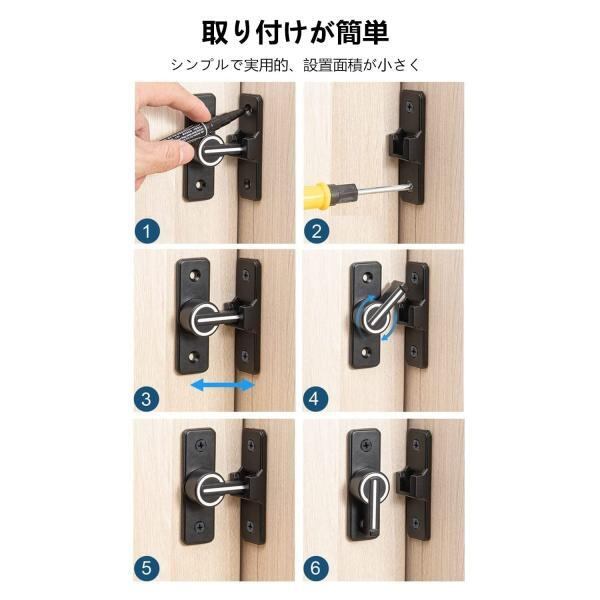 取り付けが簡単

シンプルで実用的、設置面積が小さく

1

2

3

4

5

6