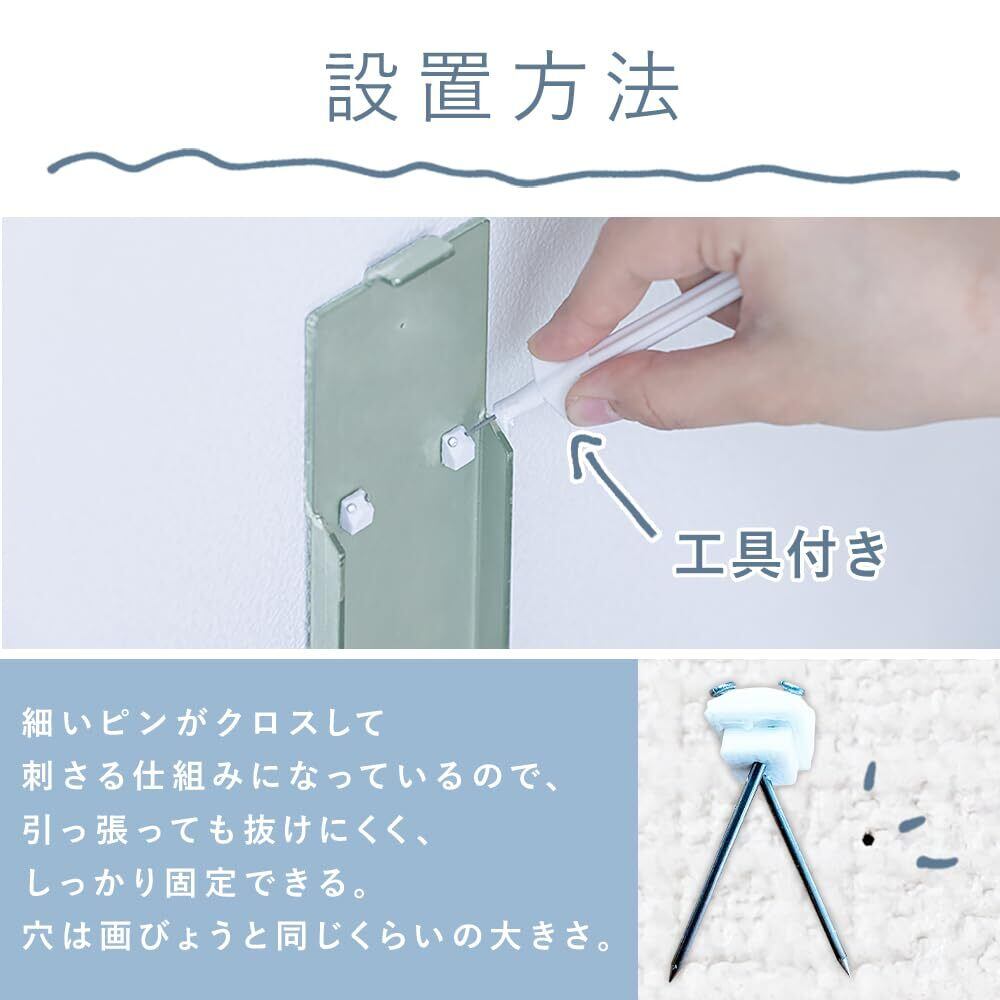 設置方法

工具付き

細いピンがクロスして
刺さる仕組みになっているので、
引っ張っても抜けにくく、
しっかり固定できる。
穴は画びょうと同じくらいの大きさ。